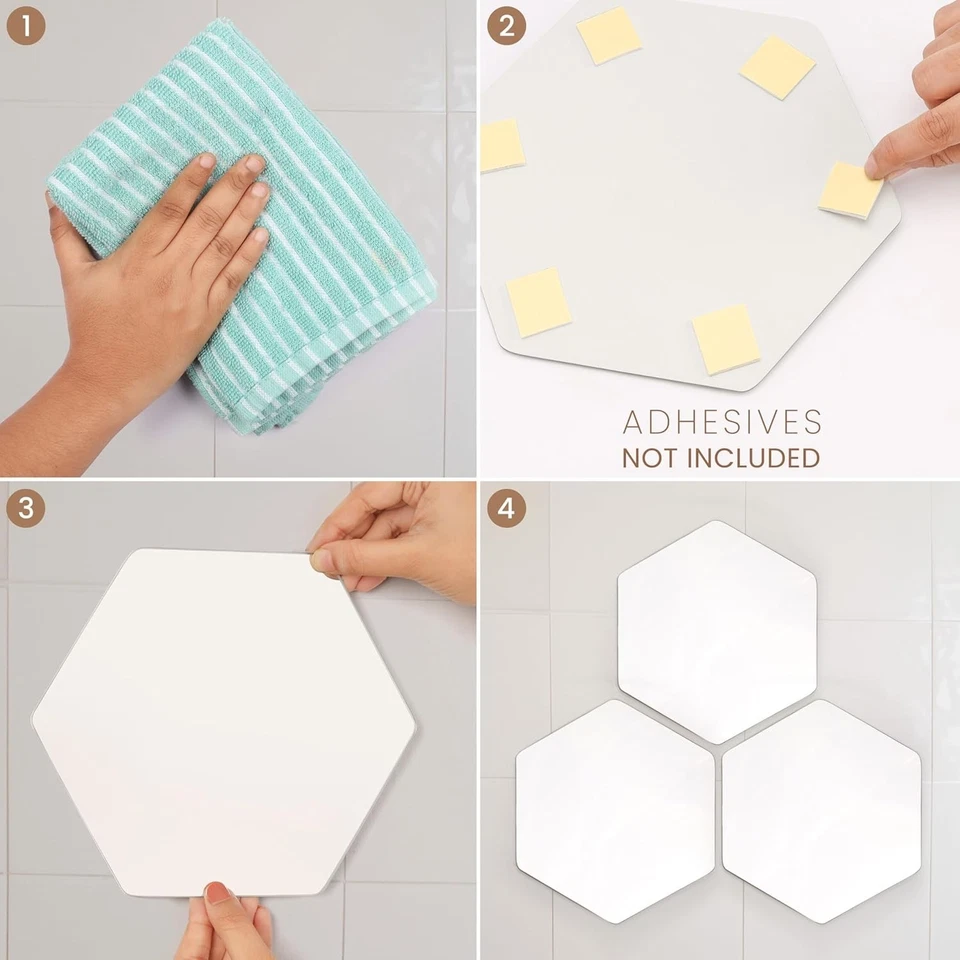 1

2

ADHESIVES
NOT INCLUDED

3

4