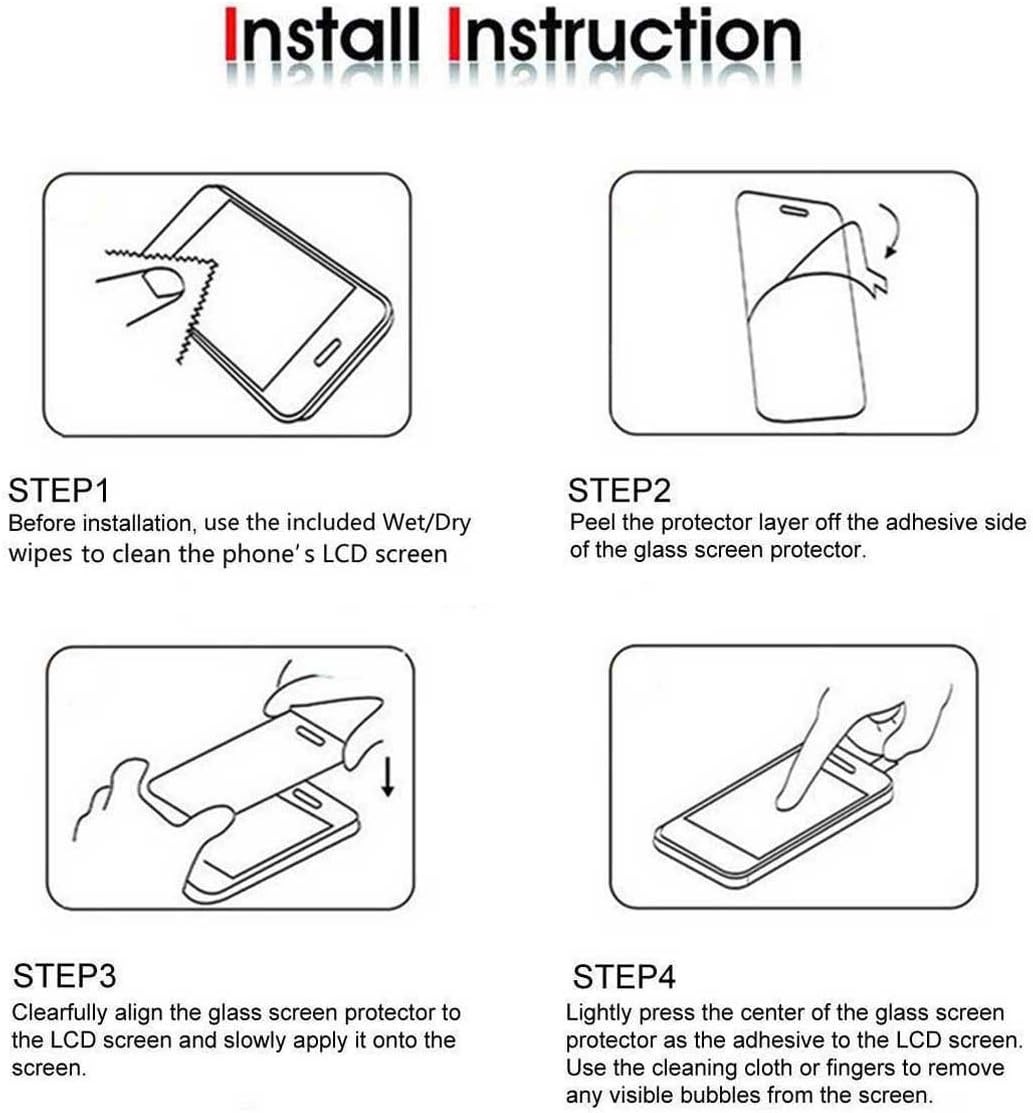 Install Instruction

STEP1
Before installation, use the included Wet/Dry wipes to clean the phone's LCD screen

STEP2
Peel the protector layer off the adhesive side of the glass screen protector.

STEP3
Clearfully align the glass screen protector to the LCD screen and slowly apply it onto the screen.

STEP4
Lightly press the center of the glass screen protector as the adhesive to the LCD screen. Use the cleaning cloth or fingers to remove any visible bubbles from the screen.