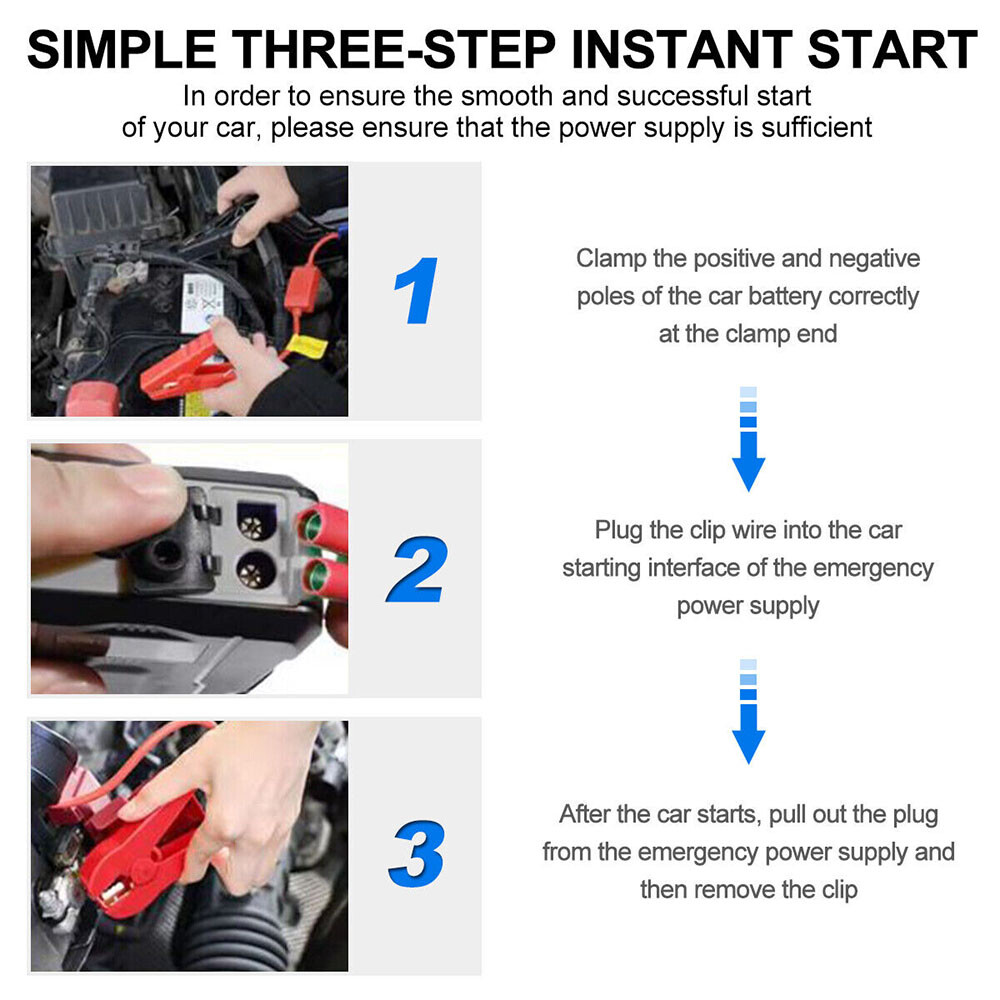 SIMPLE THREE-STEP INSTANT START

In order to ensure the smooth and successful start of your car, please ensure that the power supply is sufficient

1

Clamp the positive and negative poles of the car battery correctly at the clamp end

2

Plug the clip wire into the car starting interface of the emergency power supply

3

After the car starts, pull out the plug from the emergency power supply and then remove the clip