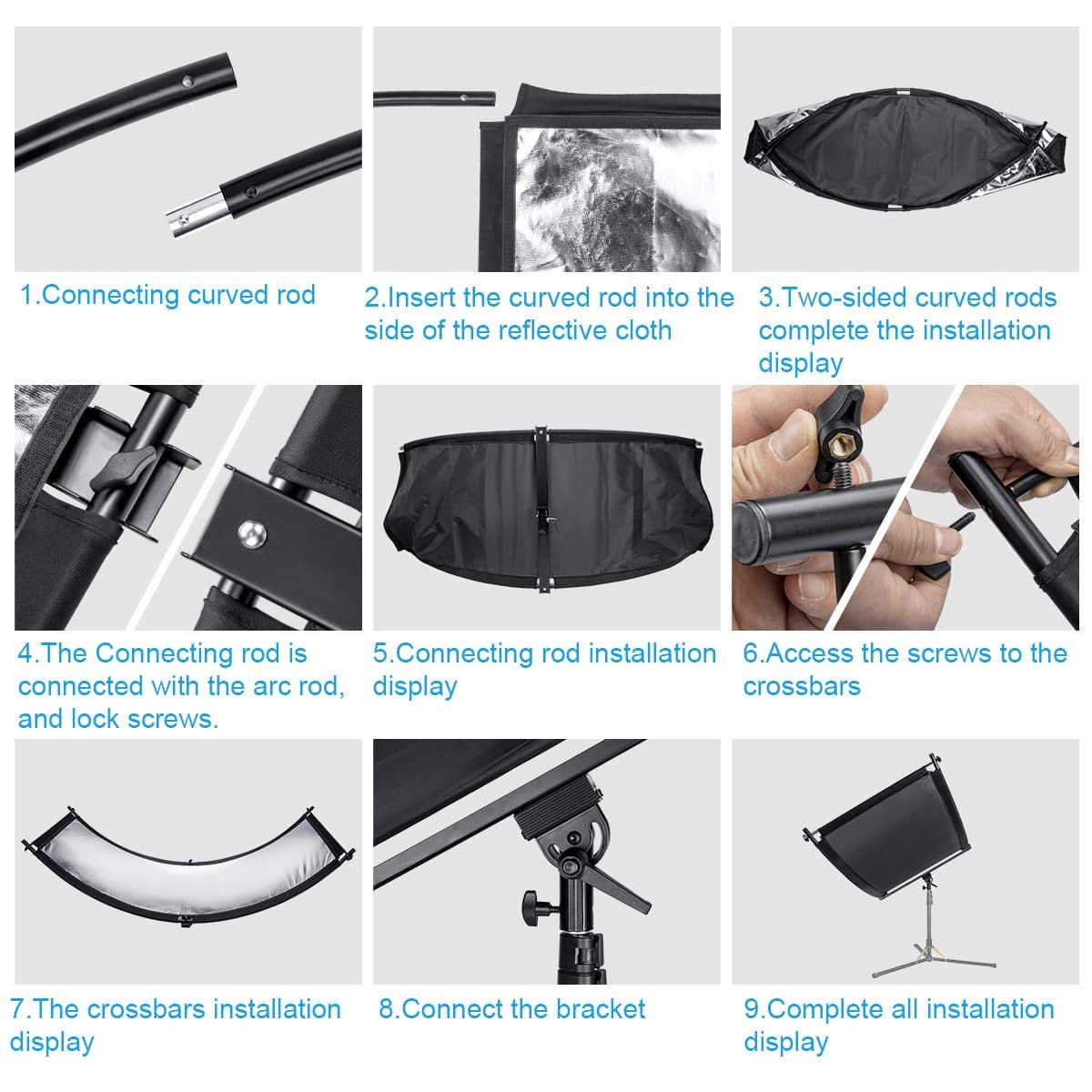 1.Connecting curved rod

2.Insert the curved rod into the side of the reflective cloth

3.Two-sided curved rods complete the installation display

4.The Connecting rod is connected with the arc rod, and lock screws.

5.Connecting rod installation display

6.Access the screws to the crossbars

7.The crossbars installation display

8.Connect the bracket

9.Complete all installation display