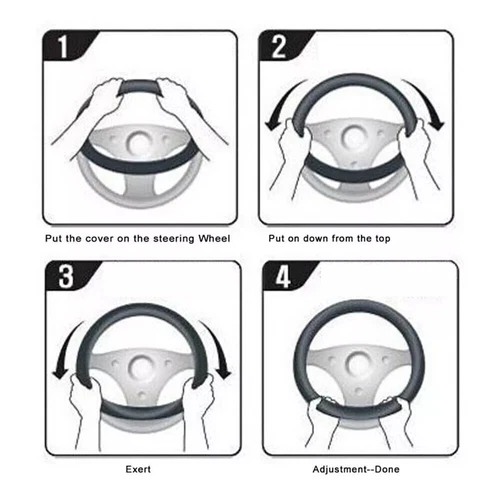 1

Put the cover on the steering Wheel

2

Put on down from the top

3

Exert

4

Adjustment--Done