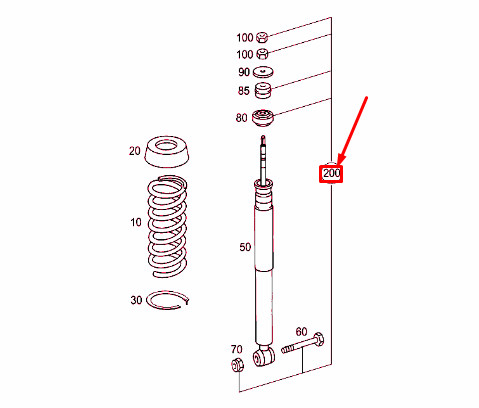 100
100
90
85
80
20
200
10
50
30
60
70