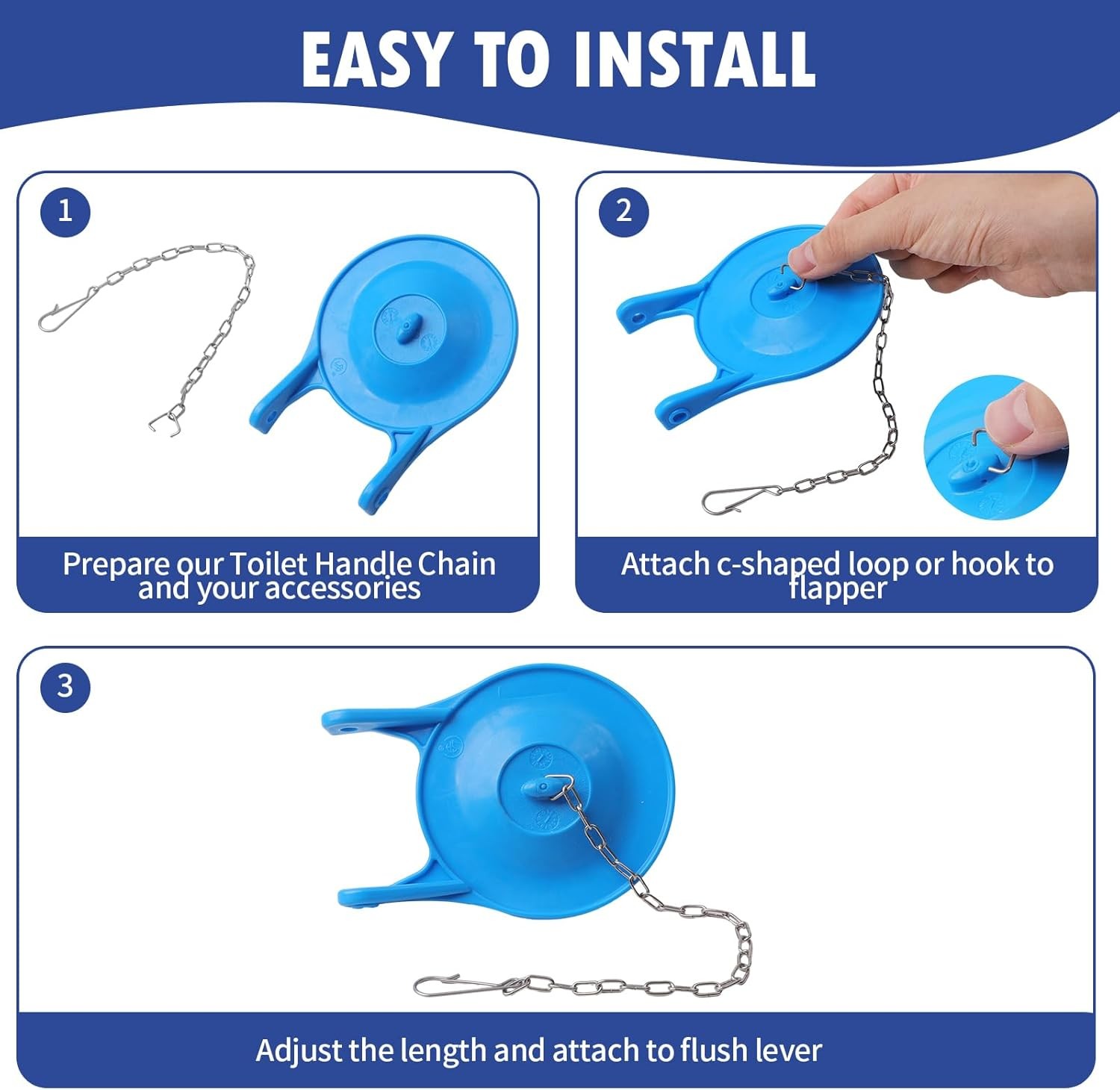 EASY TO INSTALL

1

Prepare our Toilet Handle Chain and your accessories

2

Attach c-shaped loop or hook to flapper

3

Adjust the length and attach to flush lever