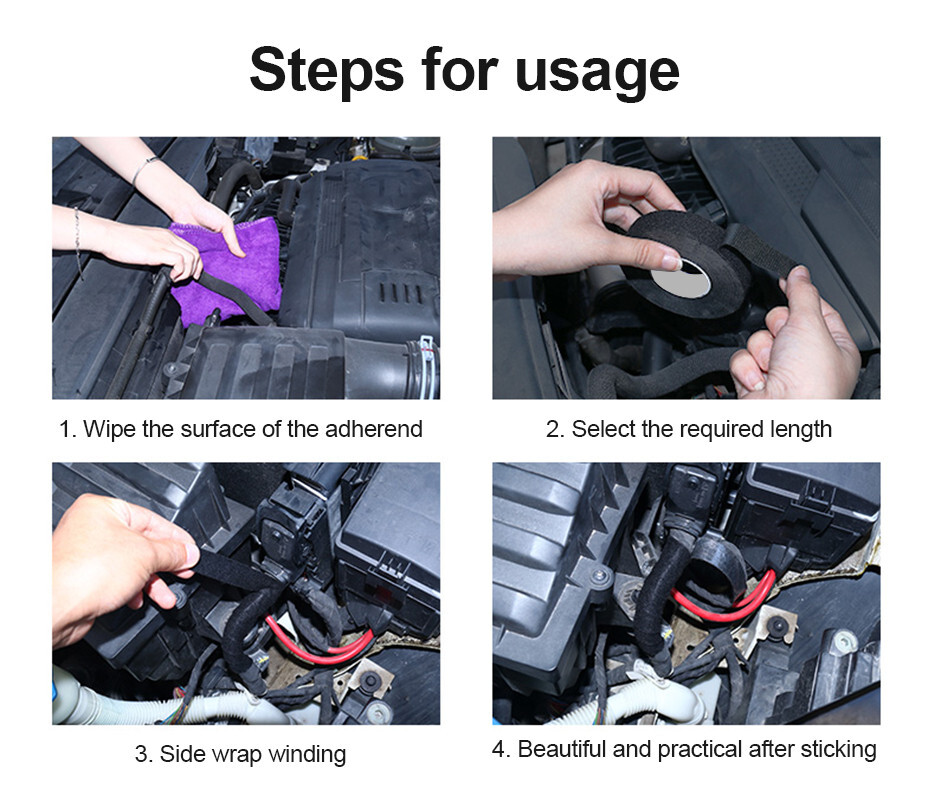 Steps for usage

1. Wipe the surface of the adherend

2. Select the required length

3. Side wrap winding

4. Beautiful and practical after sticking