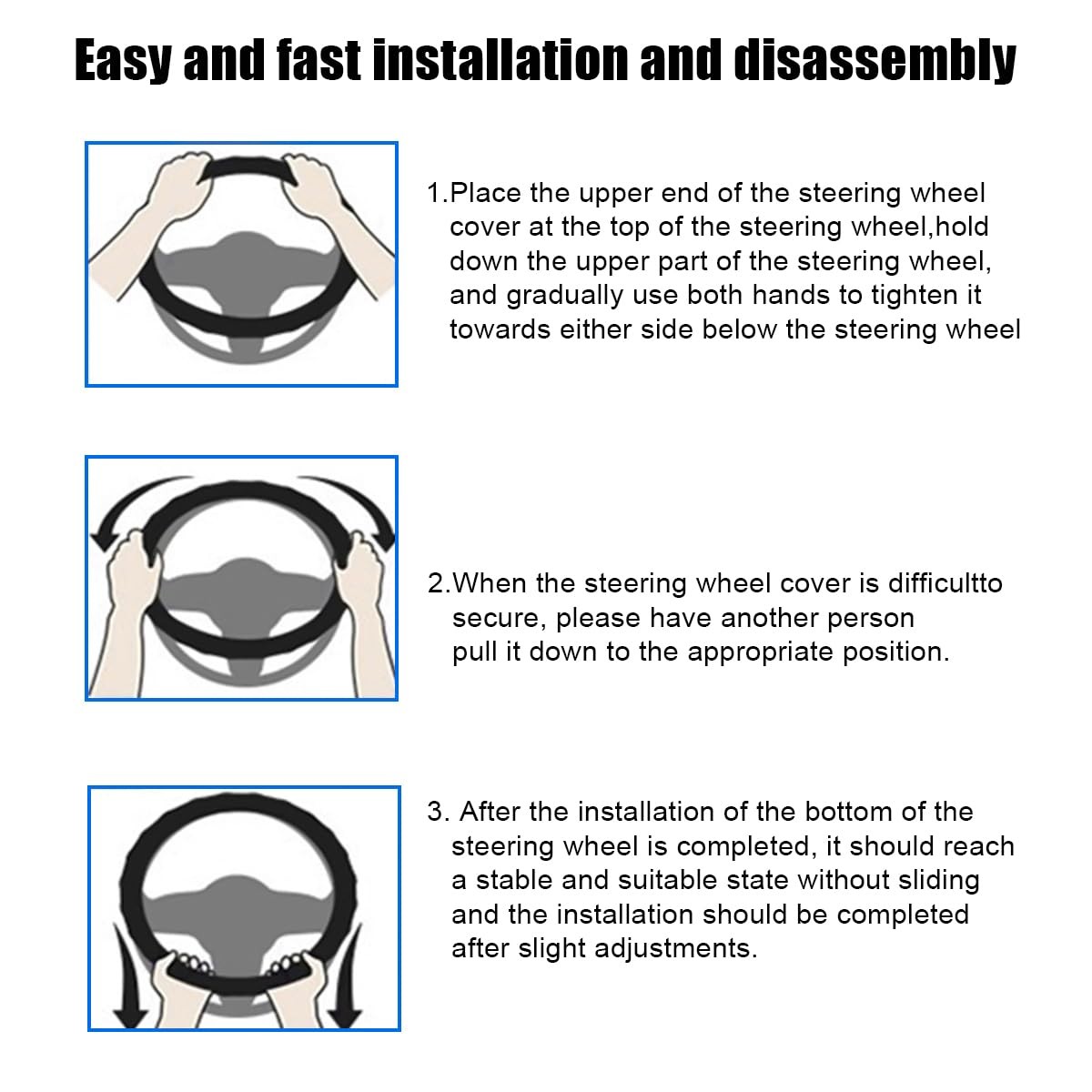 Easy and fast installation and disassembly

1.Place the upper end of the steering wheel cover at the top of the steering wheel,hold down the upper part of the steering wheel, and gradually use both hands to tighten it towards either side below the steering wheel

2.When the steering wheel cover is difficultto secure, please have another person pull it down to the appropriate position.

3. After the installation of the bottom of the steering wheel is completed, it should reach a stable and suitable state without sliding and the installation should be completed after slight adjustments.