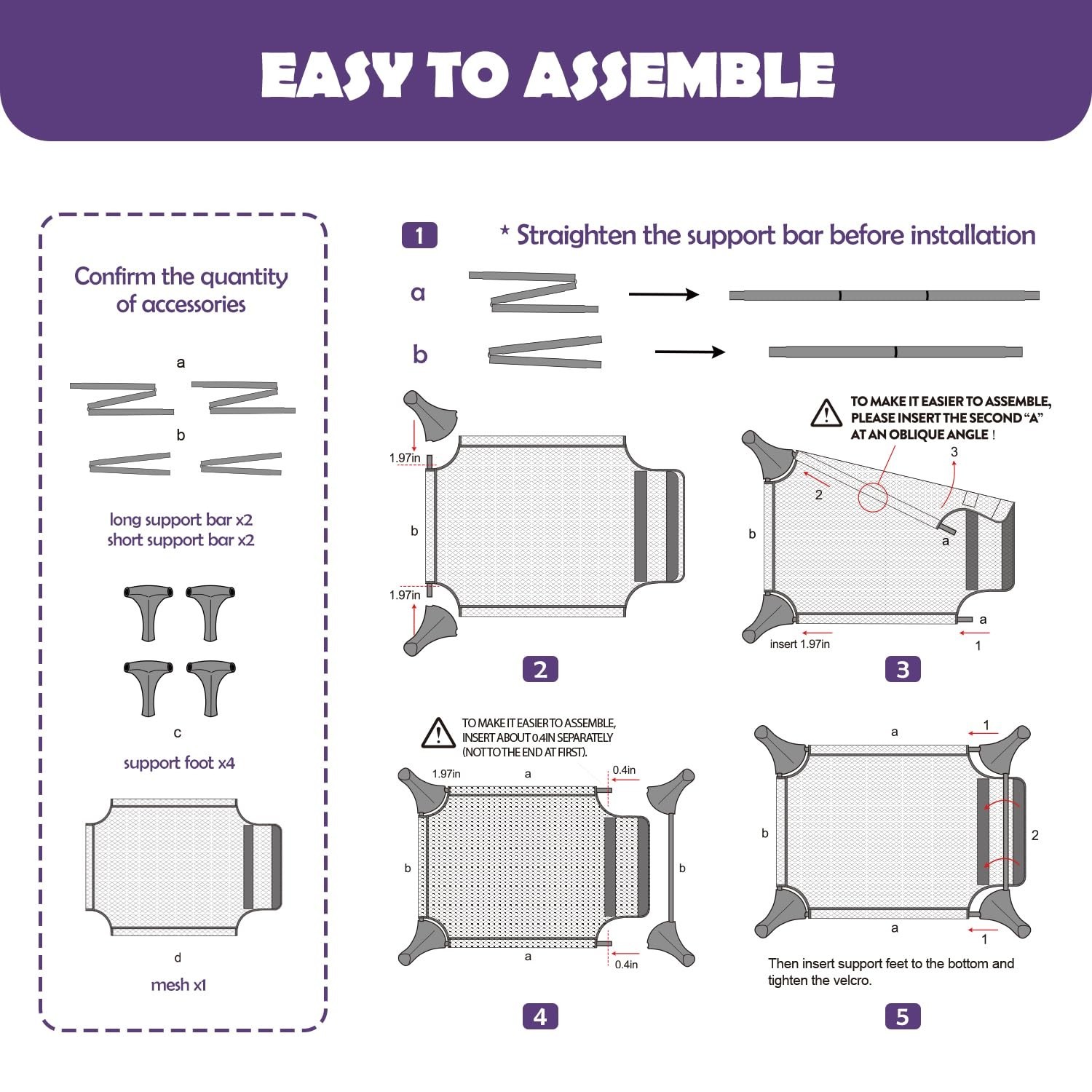 EASY TO ASSEMBLE

Confirm the quantity of accessories

a

b

long support bar x2
short support bar x2

c

support foot x4

d

mesh x1

1

* Straighten the support bar before installation

a

b

1.97in

b

1.97in

2

TO MAKE IT EASIER TO ASSEMBLE, PLEASE INSERT THE SECOND "A" AT AN OBLIQUE ANGLE !

3

2

b

a

a

insert 1.97in

1

3

TO MAKE IT EASIER TO ASSEMBLE, INSERT ABOUT 0.4IN SEPARATELY (NOT TO THE END AT FIRST).

1.97in

a

0.4in

b

b

a

0.4in

4

a

1

b

2

a

1

Then insert support feet to the bottom and tighten the velcro.

5