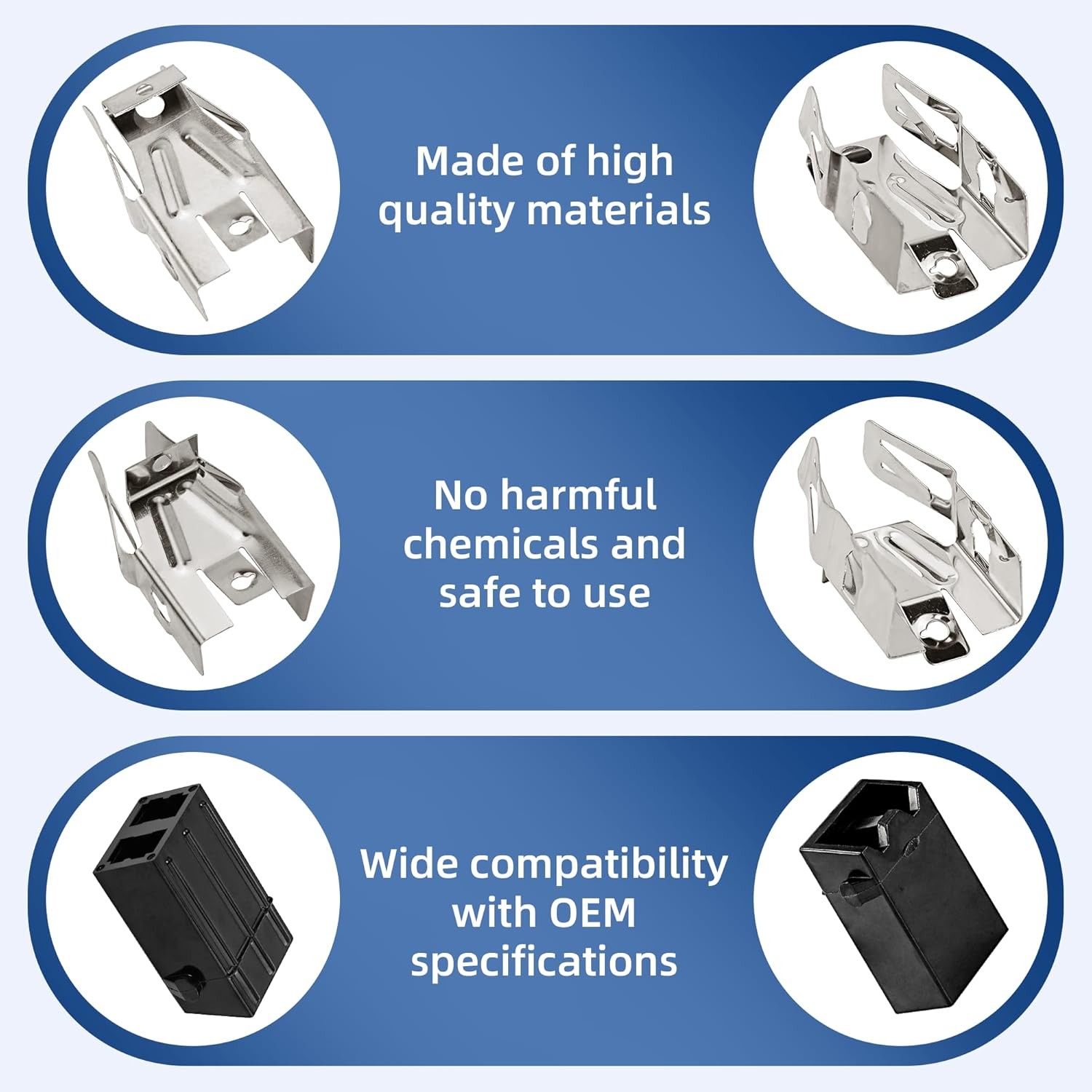 Made of high quality materials

No harmful chemicals and safe to use

Wide compatibility with OEM specifications