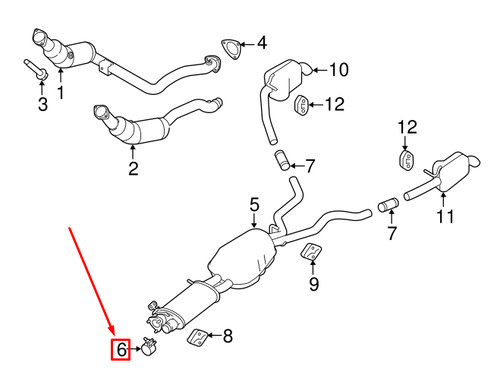 4
10
1
3
12
2
12
7
5
11
7
9
8
6