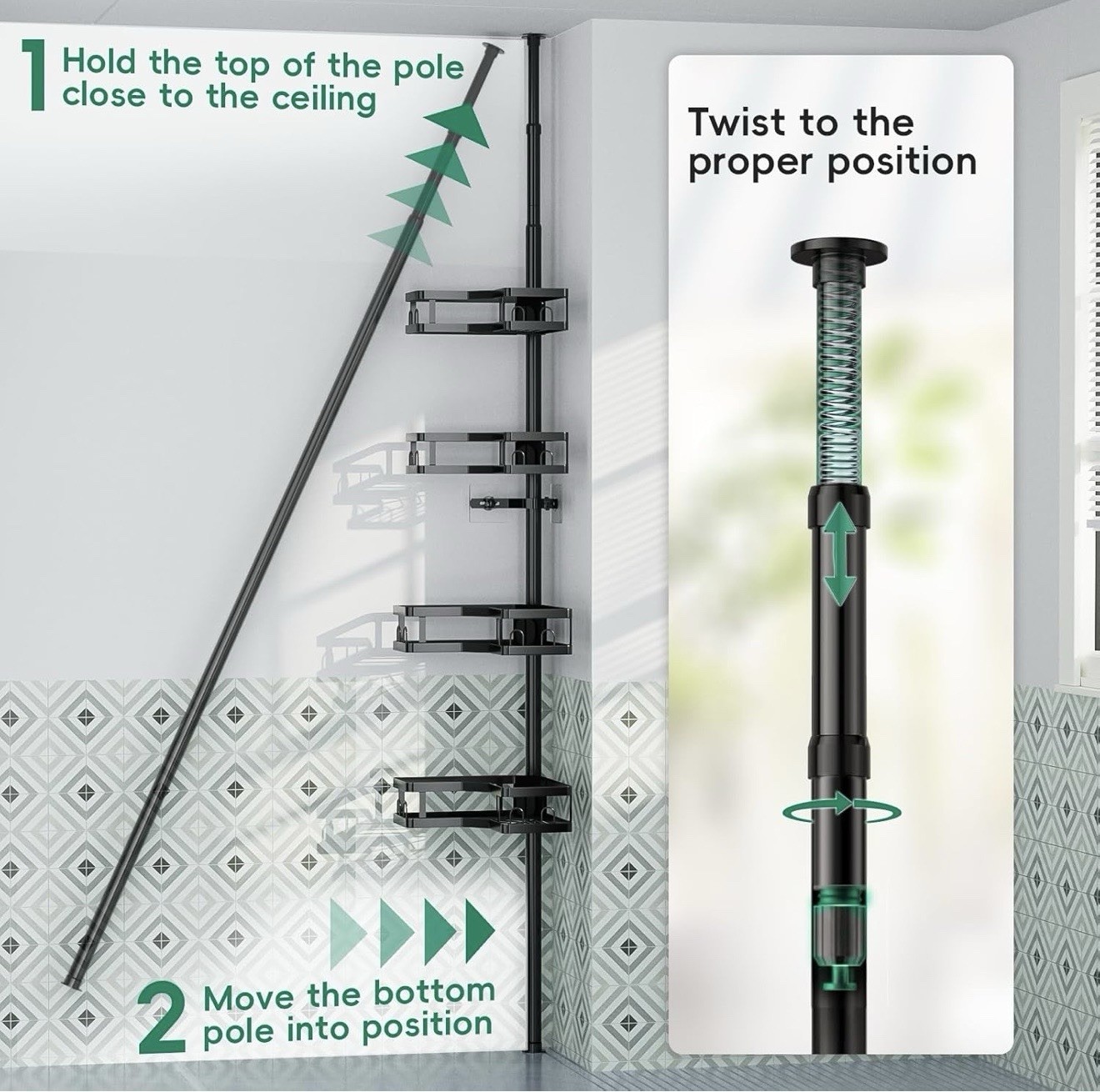 1 Hold the top of the pole close to the ceiling

Twist to the proper position

2 Move the bottom pole into position