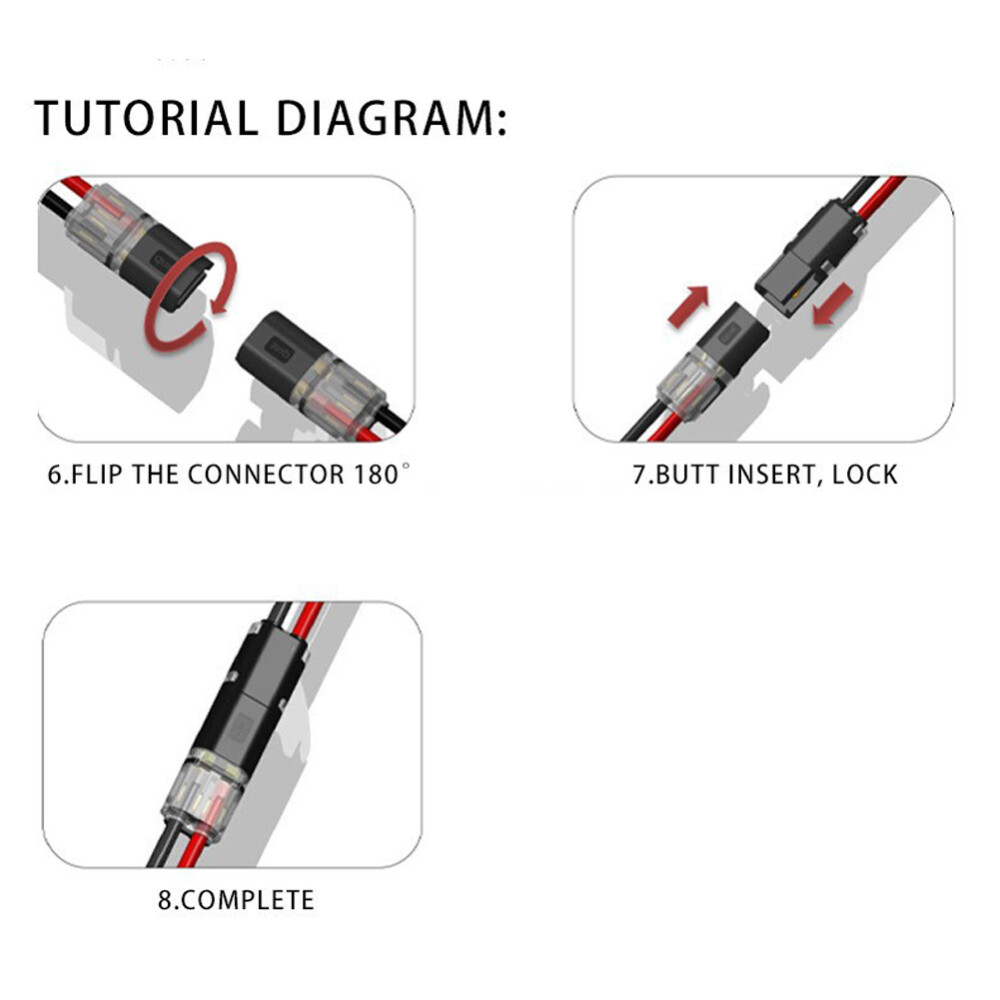 TUTORIAL DIAGRAM:

6.FLIP THE CONNECTOR 180°

7.BUTT INSERT, LOCK

8.COMPLETE