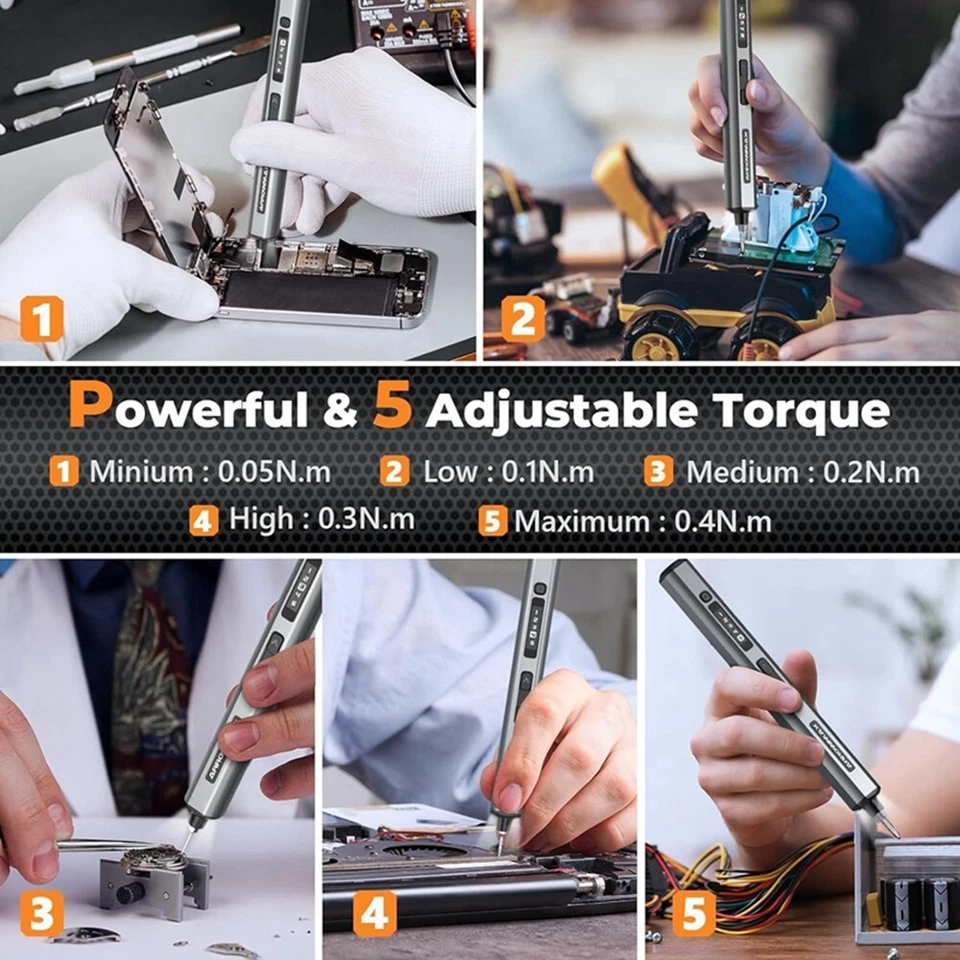 1

2

Powerful & 5 Adjustable Torque

1 Minium : 0.05N.m 2 Low : 0.1N.m 3 Medium : 0.2N.m

4 High : 0.3N.m 5 Maximum : 0.4N.m

3

4

5