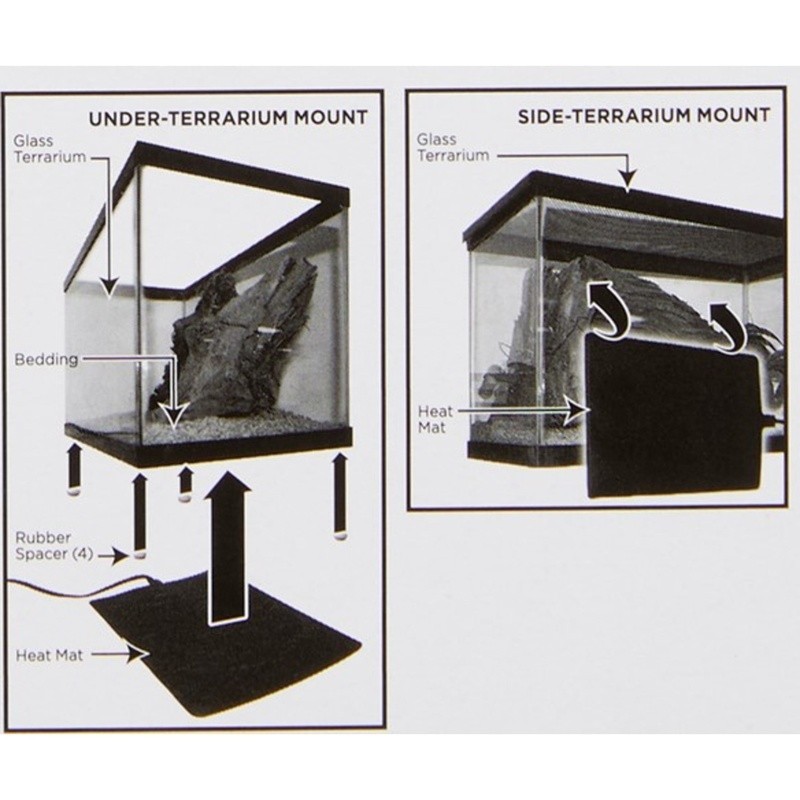 UNDER-TERRARIUM MOUNT

Glass Terrarium

Bedding

Rubber Spacer (4)

Heat Mat

SIDE-TERRARIUM MOUNT

Glass Terrarium

Heat Mat