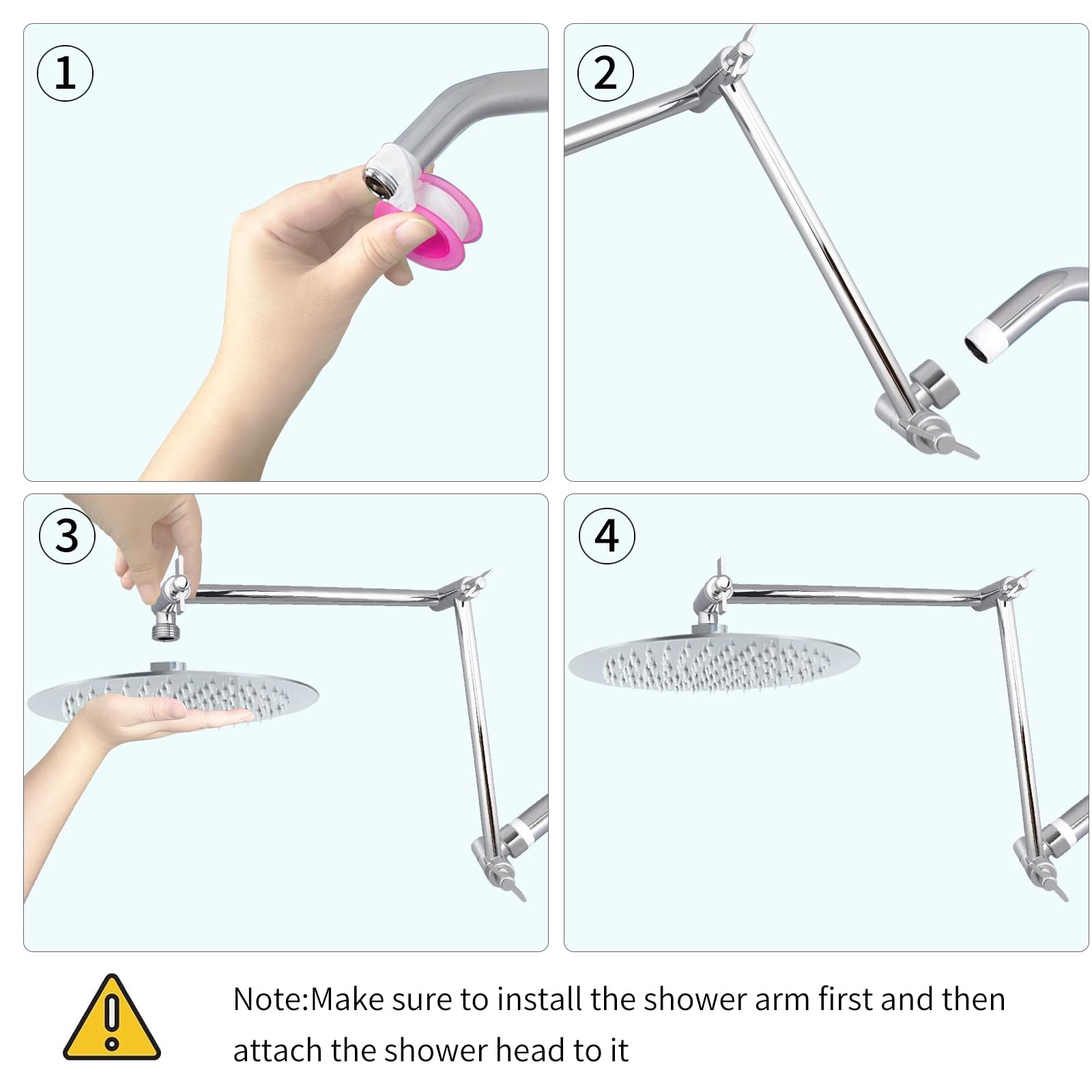 1

2

3

4

Note:Make sure to install the shower arm first and then attach the shower head to it