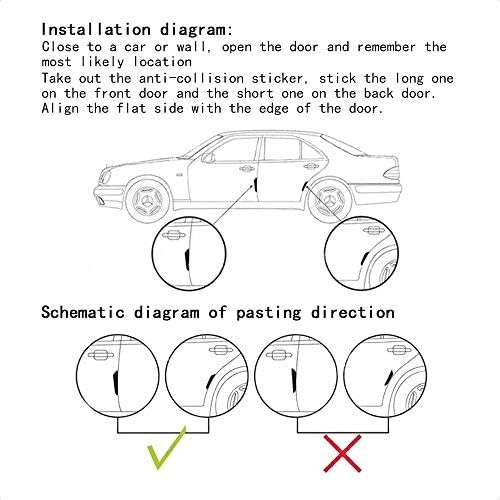 Installation diagram:
Close to a car or wall, open the door and remember the most likely location
Take out the anti-collision sticker, stick the long one on the front door and the short one on the back door. Align the flat side with the edge of the door.

Schematic diagram of pasting direction