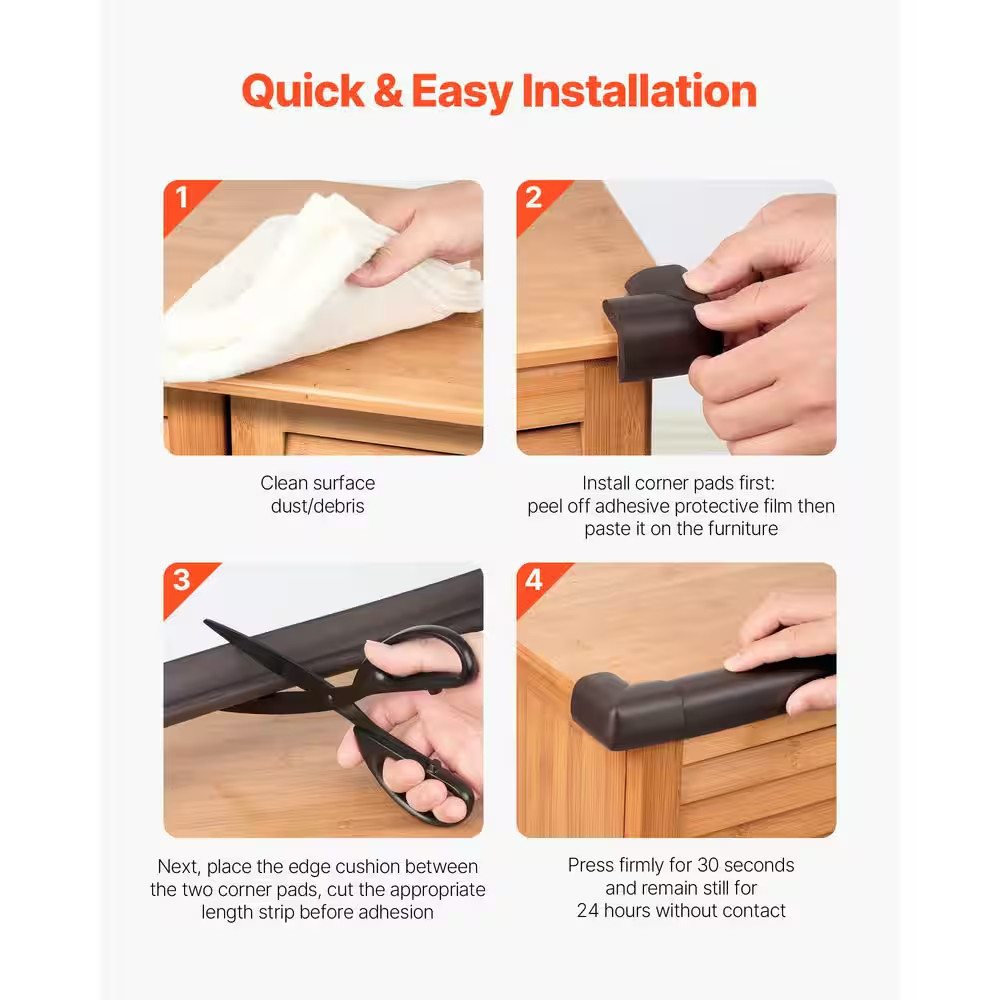 Quick & Easy Installation

1

Clean surface dust/debris

2

Install corner pads first: peel off adhesive protective film then paste it on the furniture

3

Next, place the edge cushion between the two corner pads, cut the appropriate length strip before adhesion

4

Press firmly for 30 seconds and remain still for 24 hours without contact