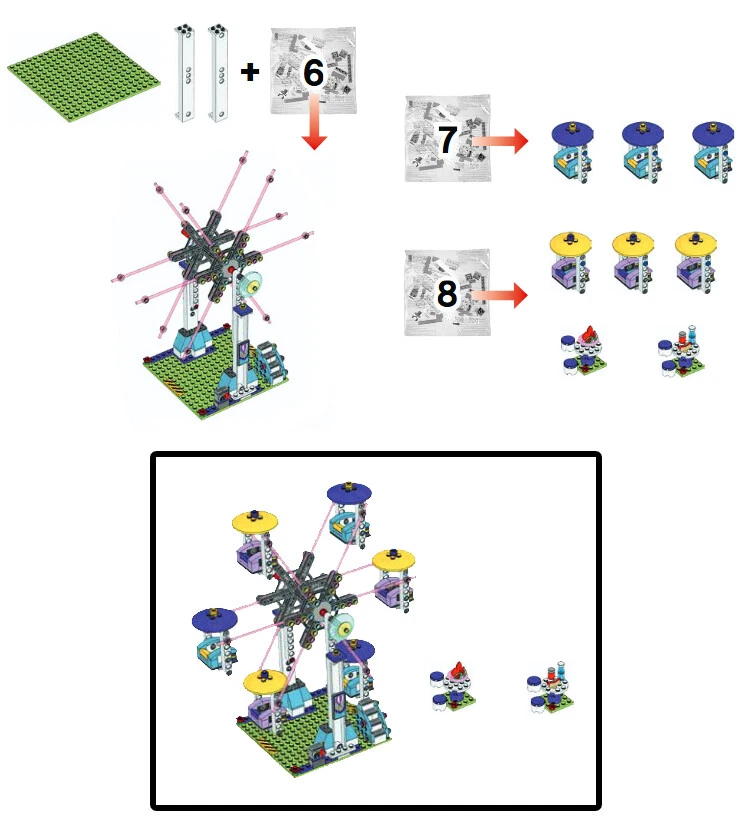 + 6

7

8