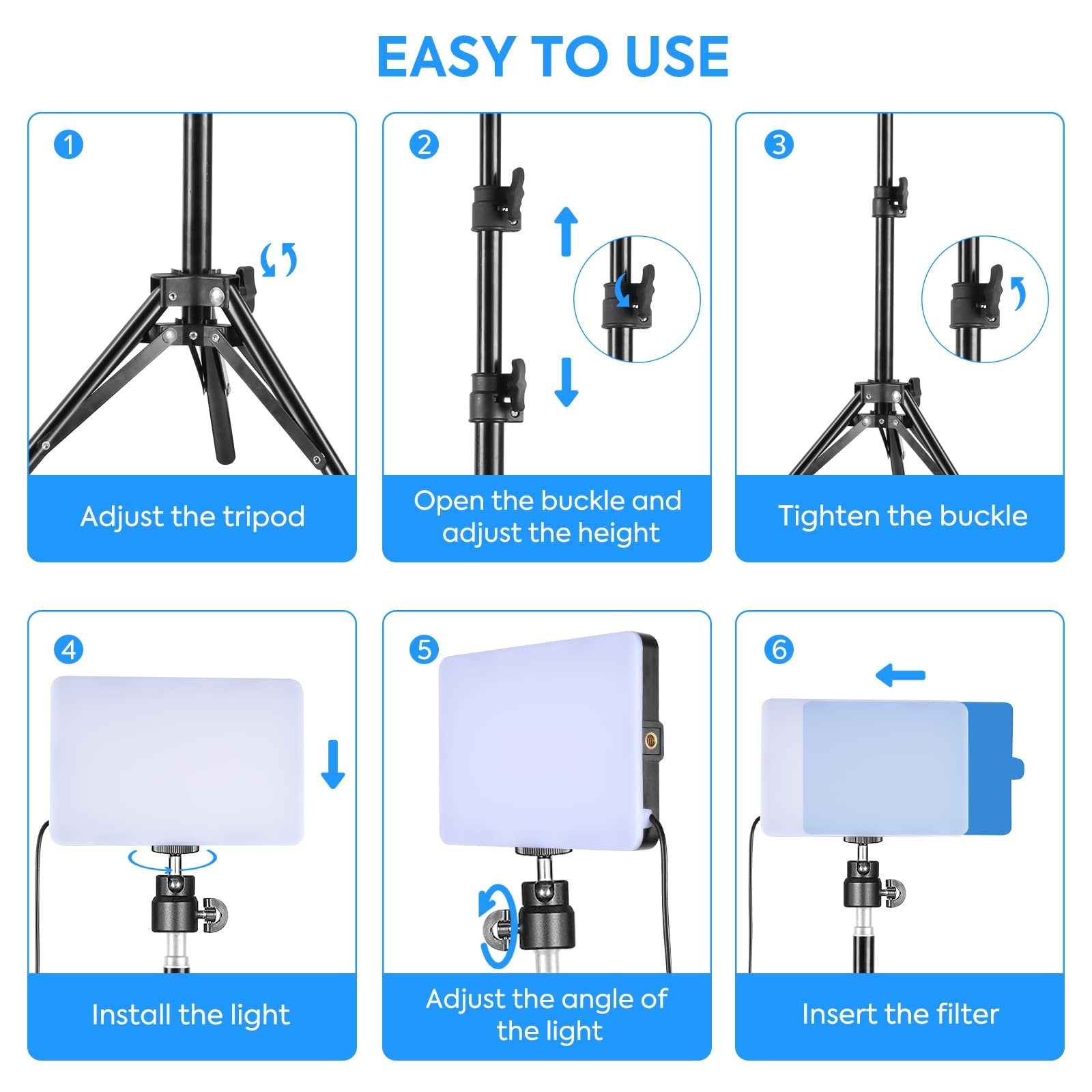 EASY TO USE

1
Adjust the tripod

2
Open the buckle and adjust the height

3
Tighten the buckle

4
Install the light

5
Adjust the angle of the light

6
Insert the filter