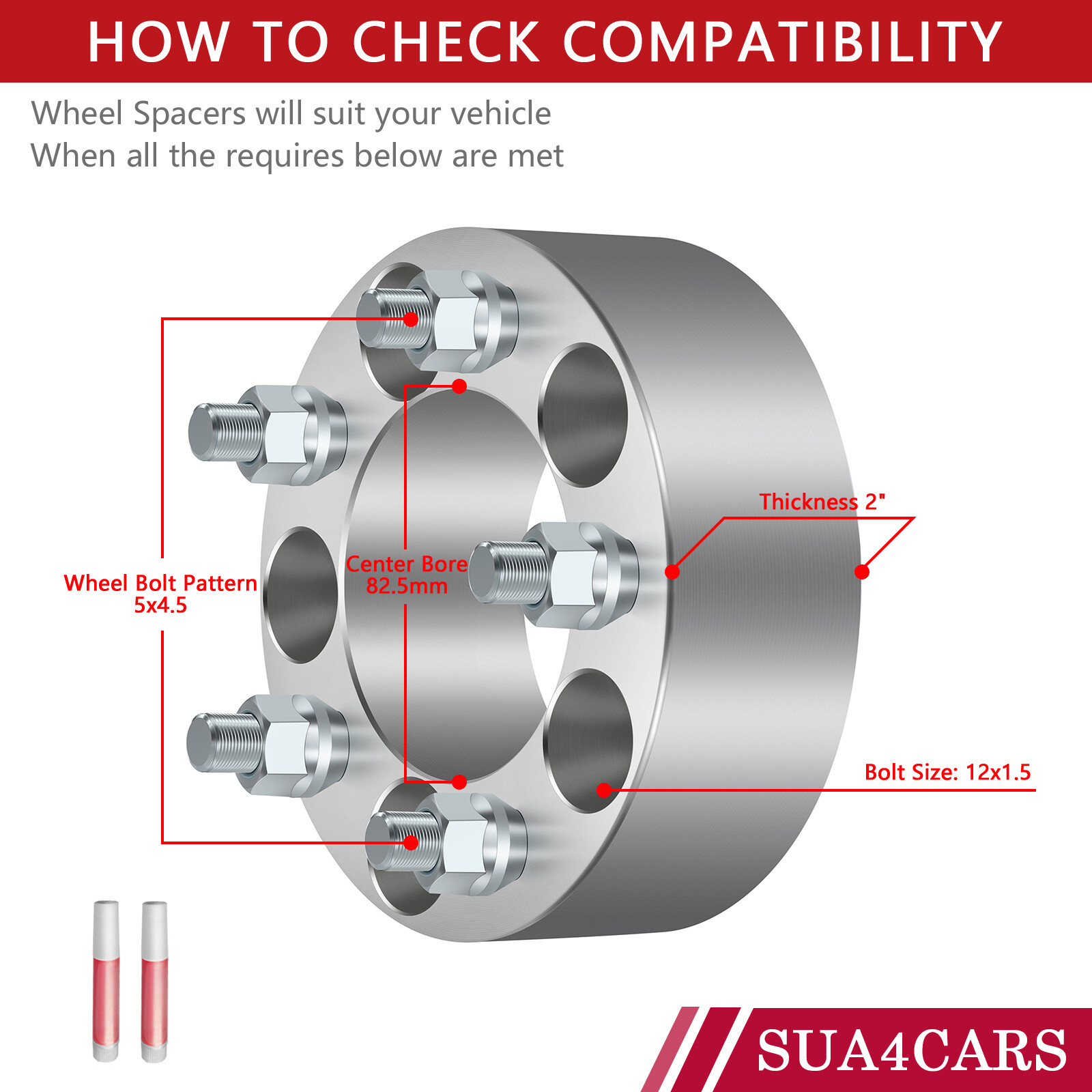 HOW TO CHECK COMPATIBILITY

Wheel Spacers will suit your vehicle
When all the requires below are met

Wheel Bolt Pattern
5x4.5

Center Bore
82.5mm

Thickness 2"

Bolt Size: 12x1.5

SUA4CARS