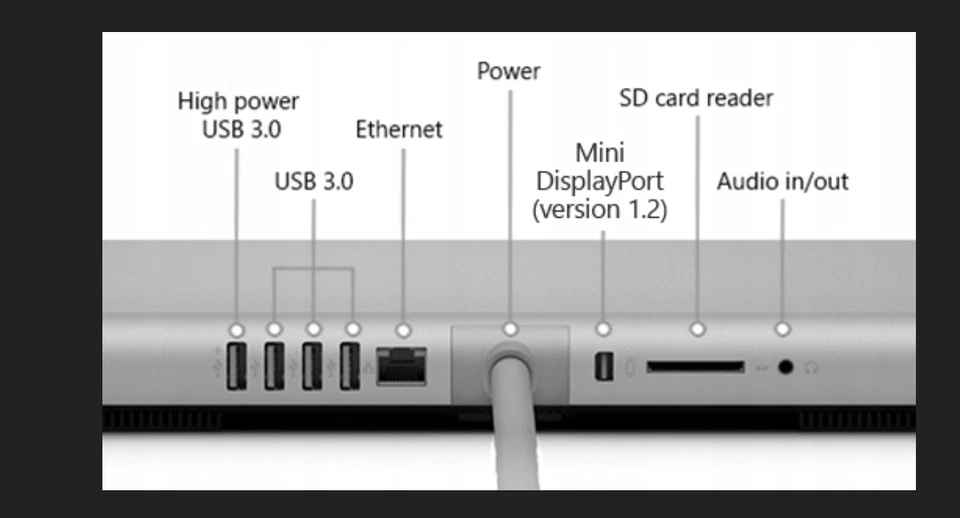 High power USB 3.0

USB 3.0

Ethernet

Power

Mini DisplayPort (version 1.2)

SD card reader

Audio in/out