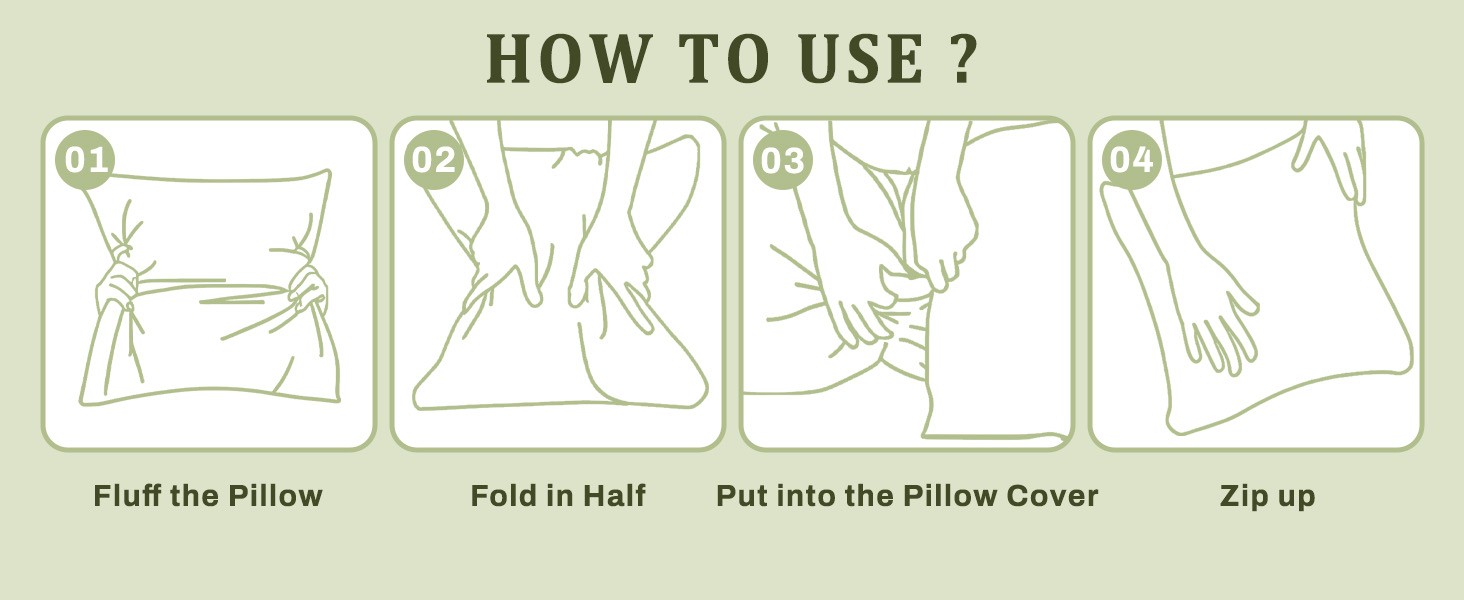 HOW TO USE ?

01

Fluff the Pillow

02

Fold in Half

03

Put into the Pillow Cover

04

Zip up