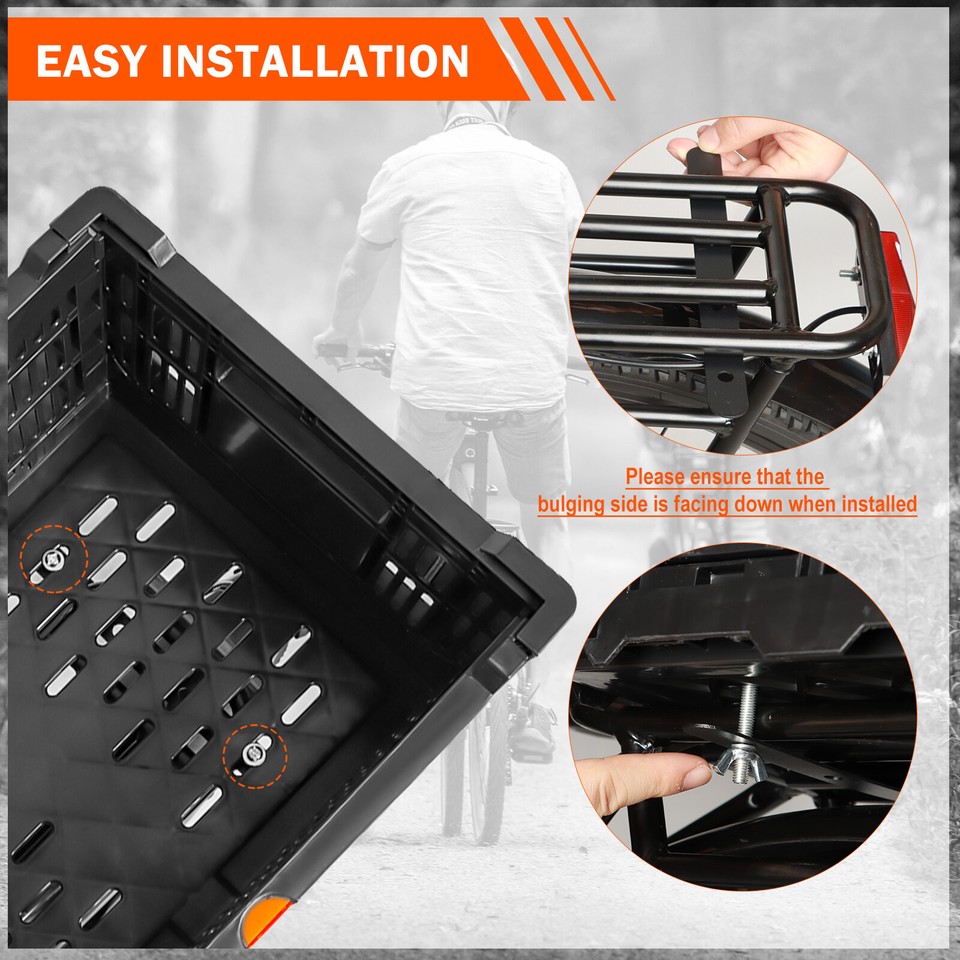 EASY INSTALLATION

Please ensure that the bulging side is facing down when installed