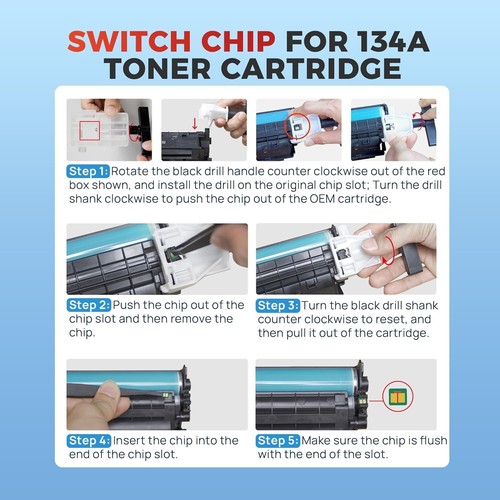 SWITCH CHIP FOR 134A TONER CARTRIDGE

Step 1: Rotate the black drill handle counter clockwise out of the red box shown, and install the drill on the original chip slot; Turn the drill shank clockwise to push the chip out of the OEM cartridge.

Step 2: Push the chip out of the chip slot and then remove the chip.

Step 3: Turn the black drill shank counter clockwise to reset, and then pull it out of the cartridge.

Step 4: Insert the chip into the end of the chip slot.

Step 5: Make sure the chip is flush with the end of the slot.