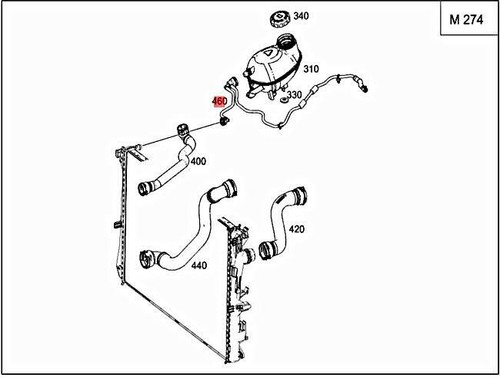 M 274

340

310

330

460

400

420

440