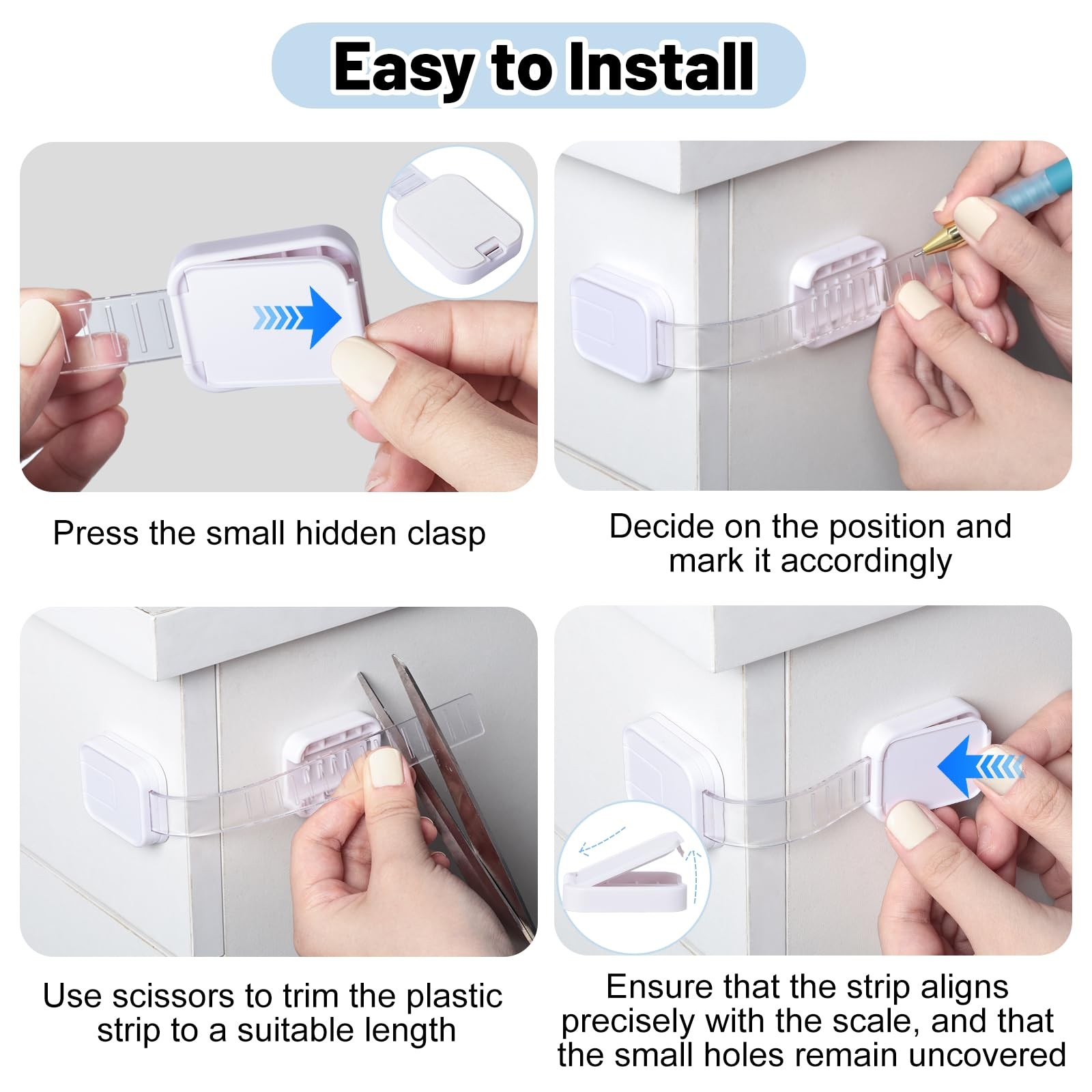 Easy to Install

Press the small hidden clasp

Decide on the position and mark it accordingly

Use scissors to trim the plastic strip to a suitable length

Ensure that the strip aligns precisely with the scale, and that the small holes remain uncovered