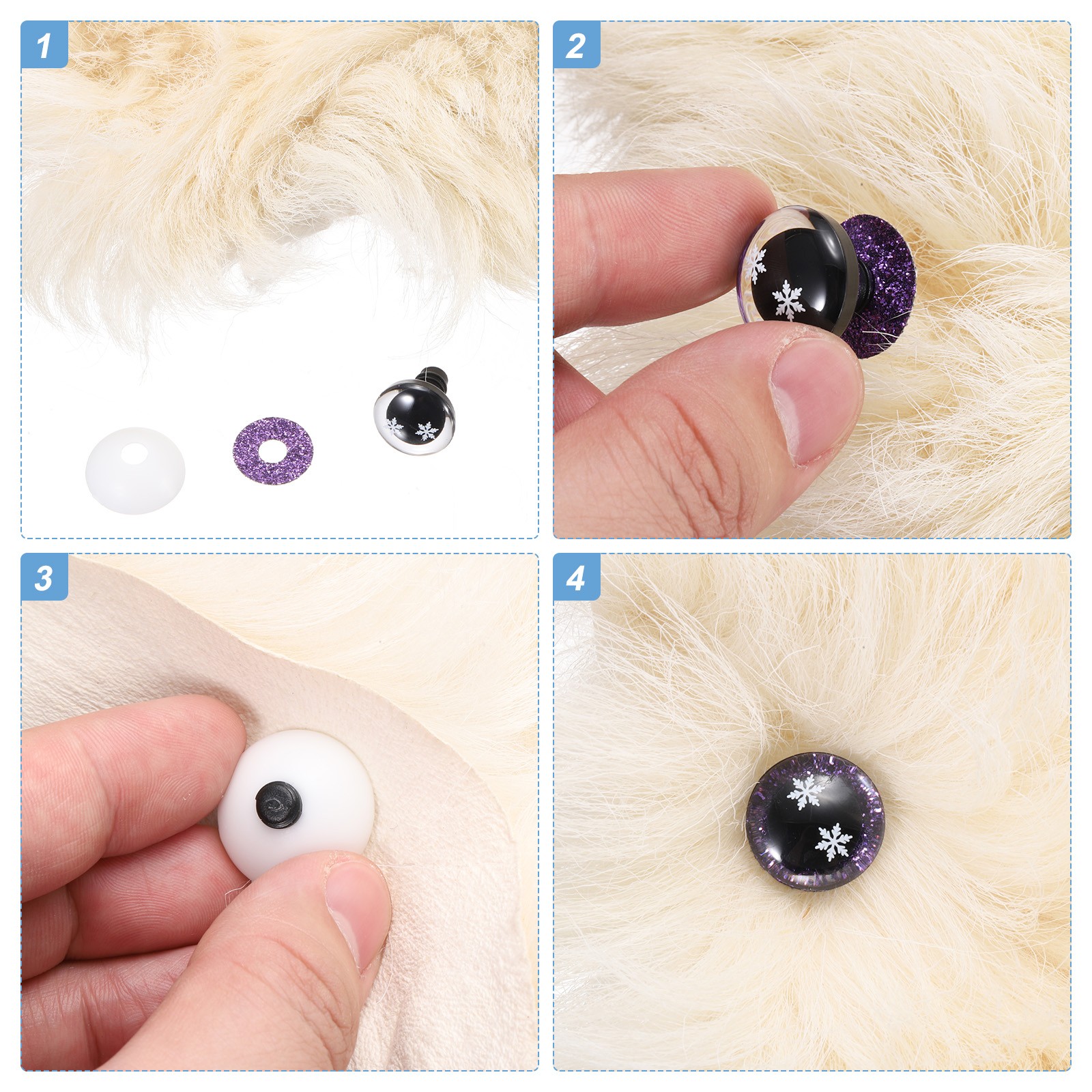 1

2

3

4