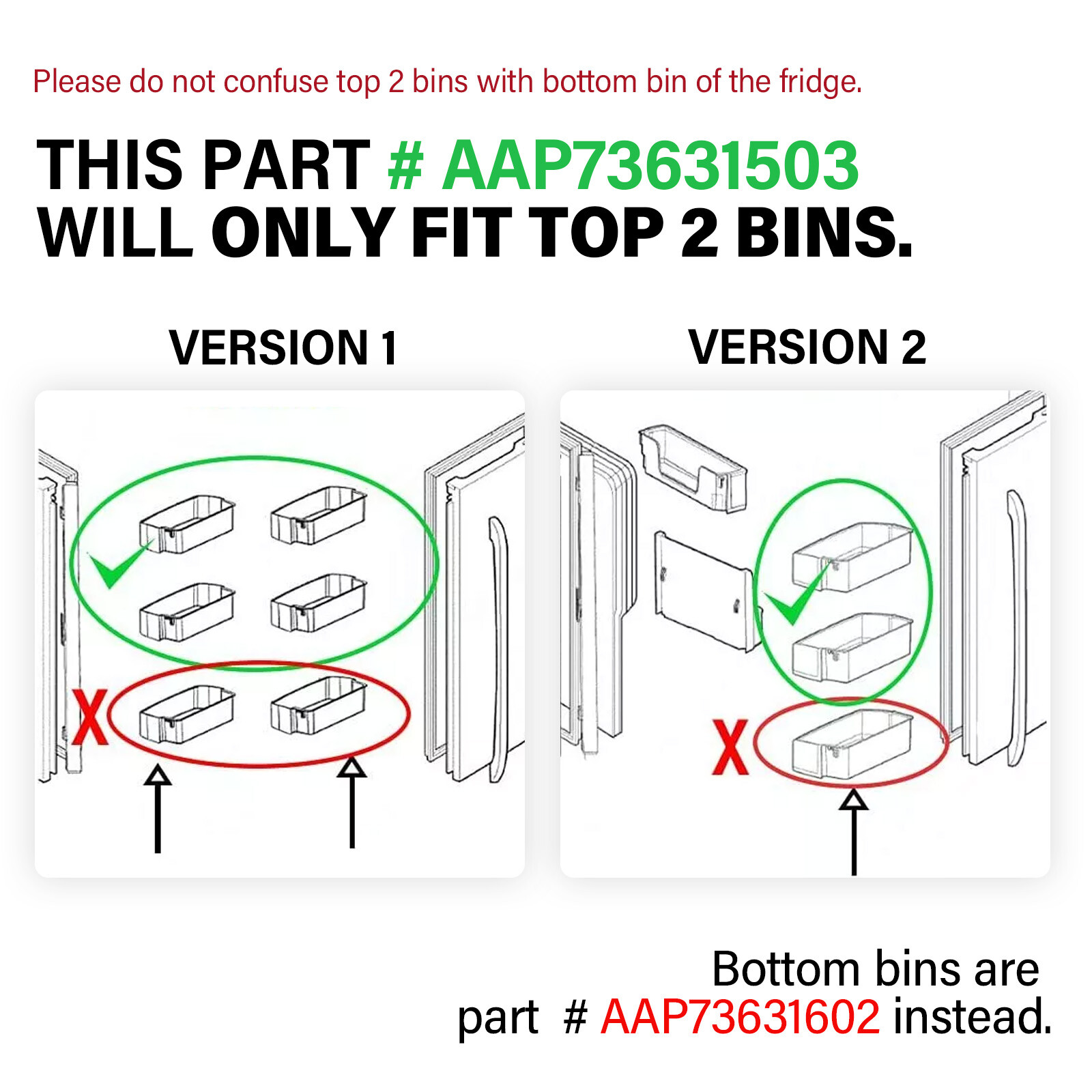 Please do not confuse top 2 bins with bottom bin of the fridge.

THIS PART # AAP73631503
WILL ONLY FIT TOP 2 BINS.

VERSION 1

X

VERSION 2

X

Bottom bins are
part # AAP73631602 instead.