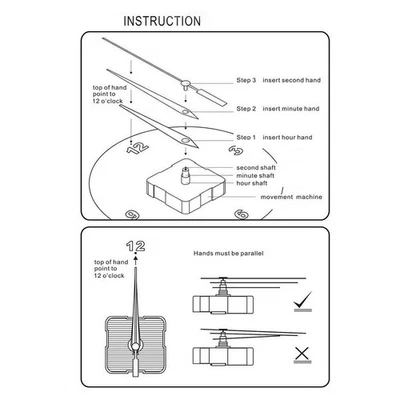 INSTRUCTION

top of hand point to 12 o'clock

Step 3 insert second hand

Step 2 insert minute hand

Step 1 insert hour hand

12

3

second shaft
minute shaft
hour shaft

movement machine

9

6

12

top of hand point to 12 o'clock

Hands must be parallel