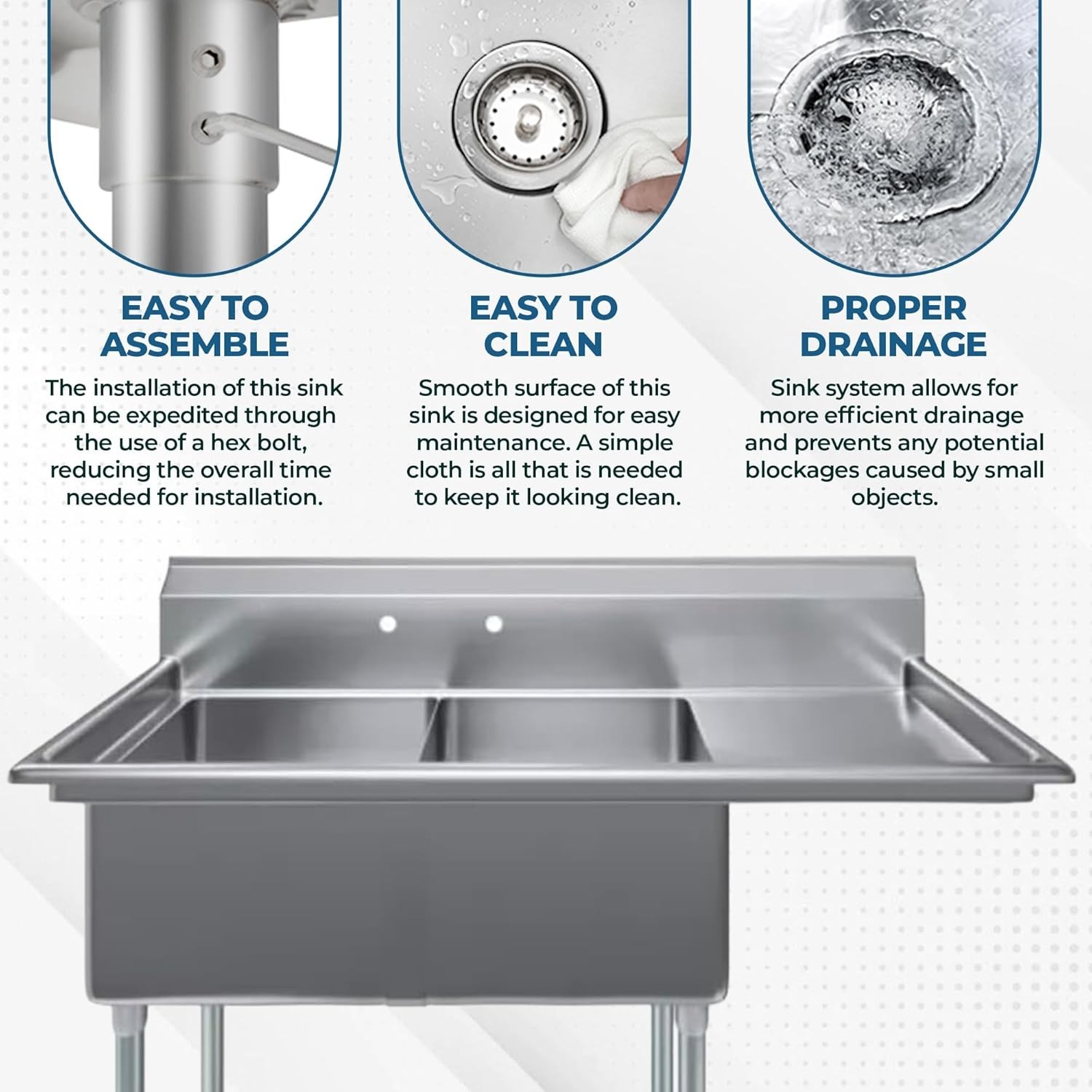 EASY TO ASSEMBLE

The installation of this sink can be expedited through the use of a hex bolt, reducing the overall time needed for installation.

EASY TO CLEAN

Smooth surface of this sink is designed for easy maintenance. A simple cloth is all that is needed to keep it looking clean.

PROPER DRAINAGE

Sink system allows for more efficient drainage and prevents any potential blockages caused by small objects.