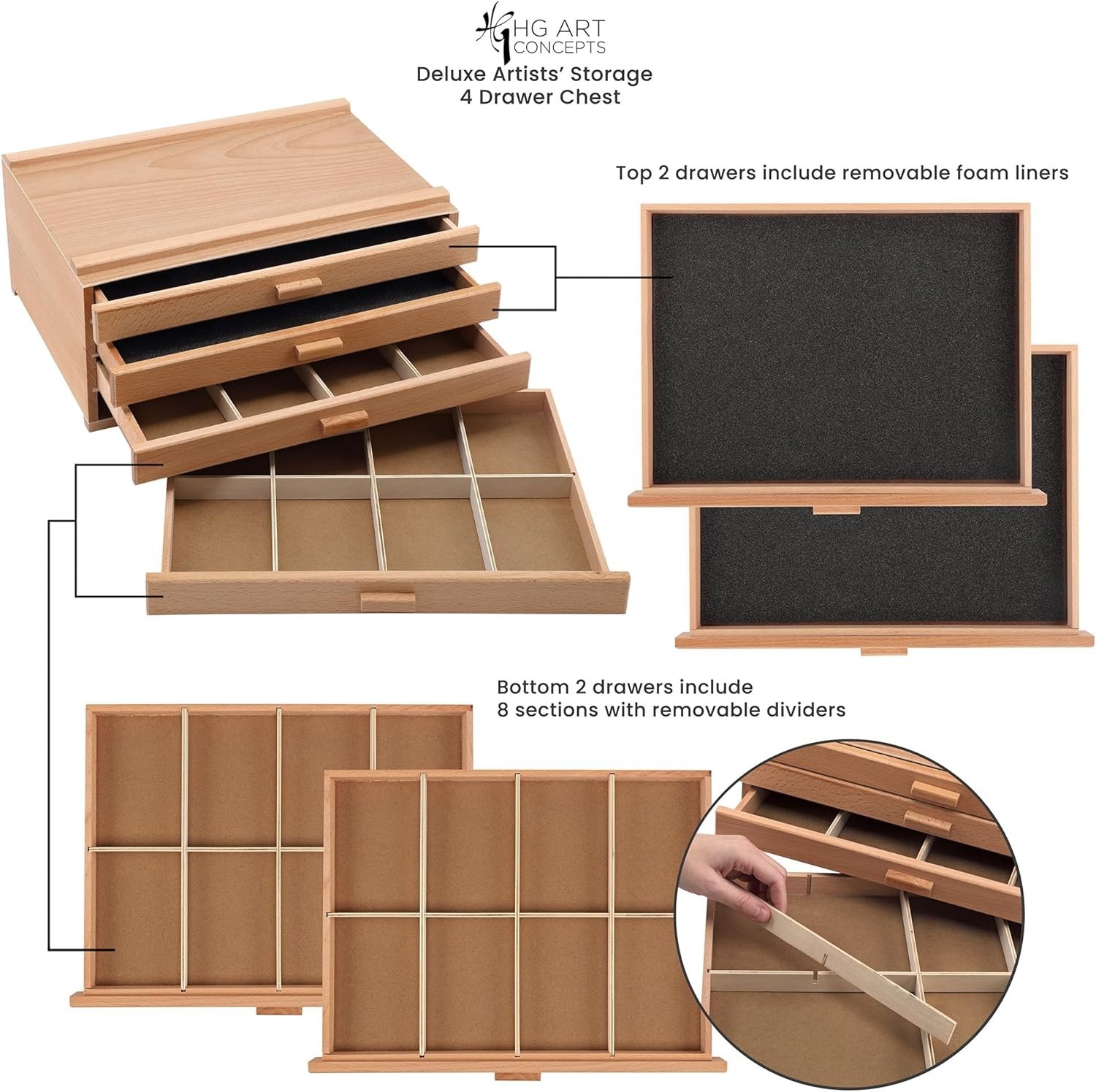 HG ART CONCEPTS

Deluxe Artists' Storage
4 Drawer Chest

Top 2 drawers include removable foam liners

Bottom 2 drawers include
8 sections with removable dividers