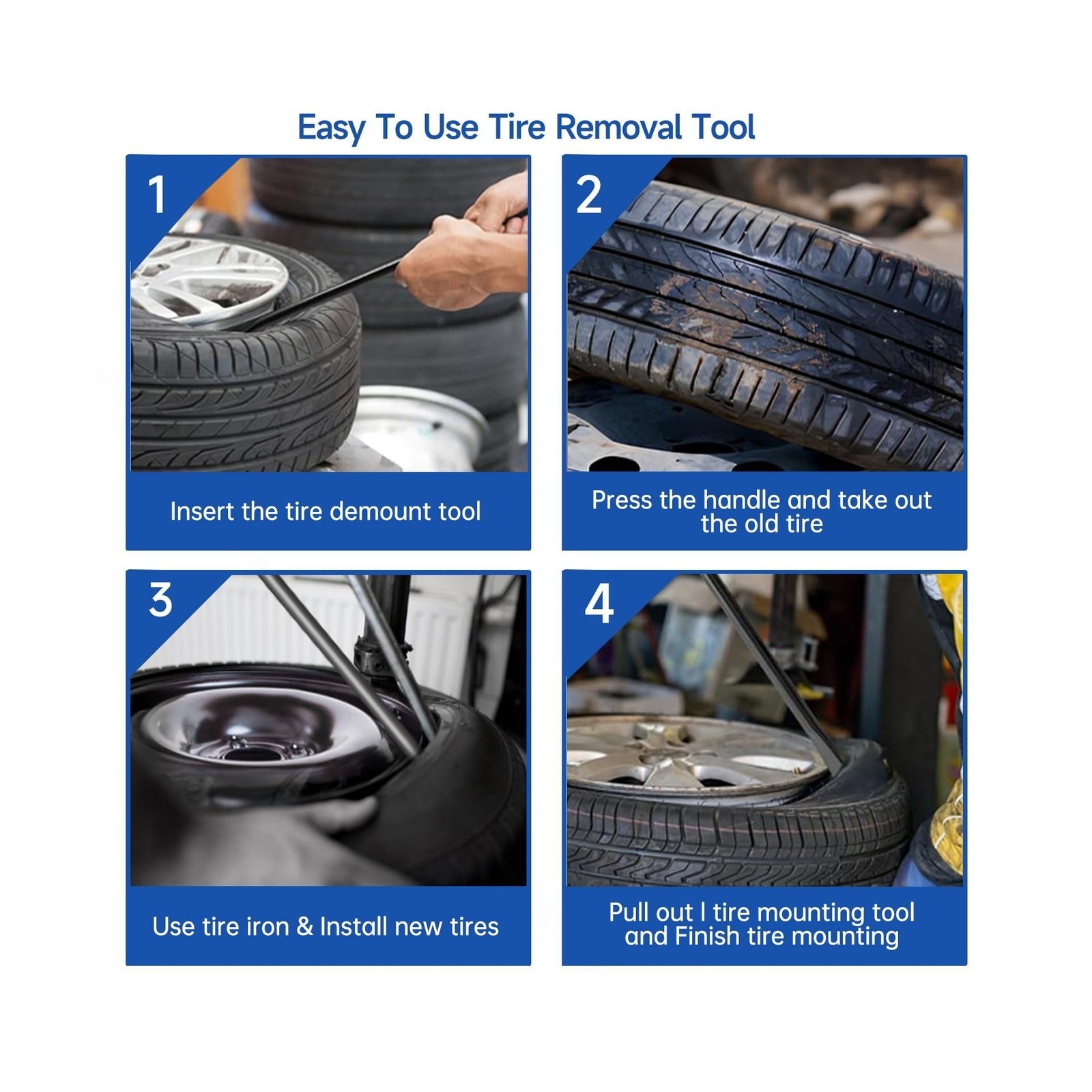 Easy To Use Tire Removal Tool

1

Insert the tire demount tool

2

Press the handle and take out the old tire

3

Use tire iron & Install new tires

4

Pull out l tire mounting tool and Finish tire mounting