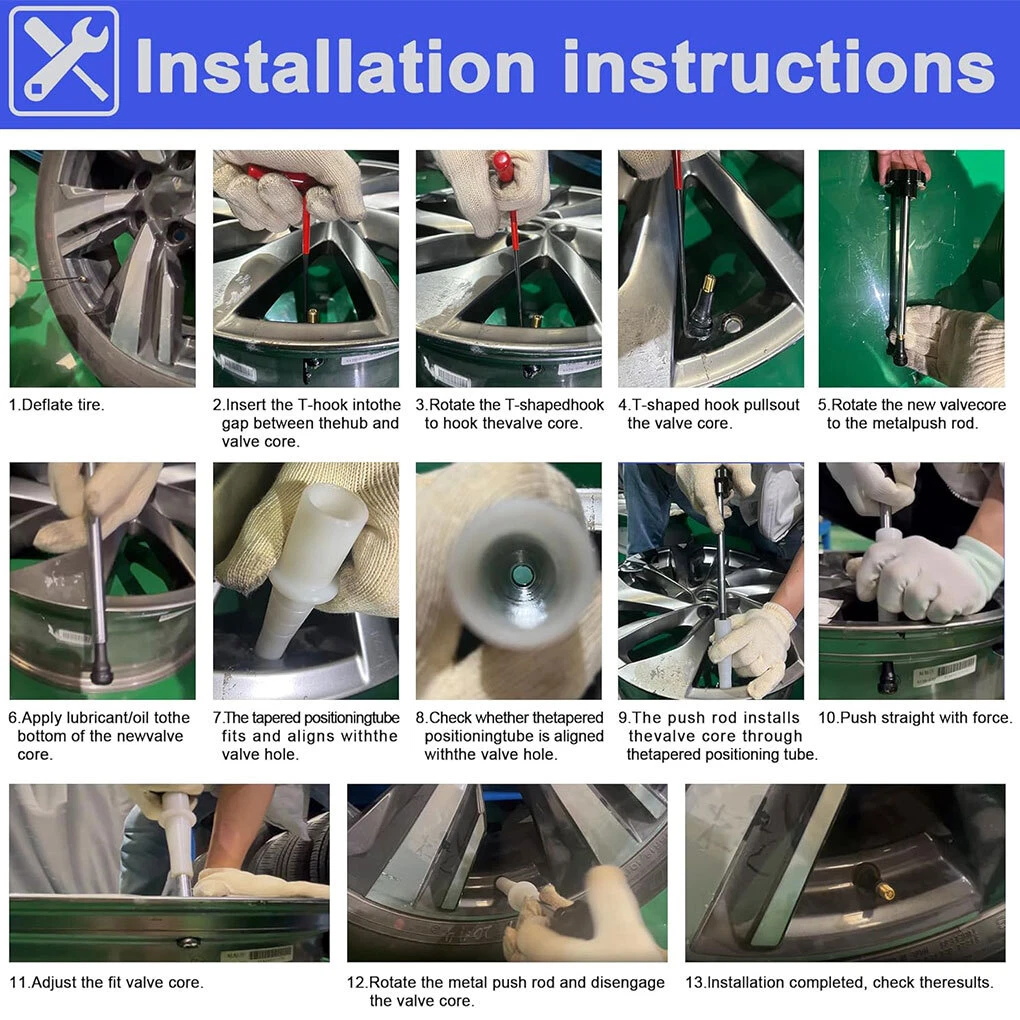 Installation instructions

1.Deflate tire.

2.Insert the T-hook intothe gap between thehub and valve core.

3.Rotate the T-shapedhook to hook thevalve core.

4.T-shaped hook pullsout the valve core.

5.Rotate the new valvecore to the metalpush rod.

6.Apply lubricant/oil tothe bottom of the newvalve core.

7.The tapered positioningtube fits and aligns withthe valve hole.

8.Check whether thetapered positioningtube is aligned withthe valve hole.

9.The push rod installs thevalve core through thetapered positioning tube.

10.Push straight with force.

11.Adjust the fit valve core.

12.Rotate the metal push rod and disengage the valve core.

13.Installation completed, check theresults.