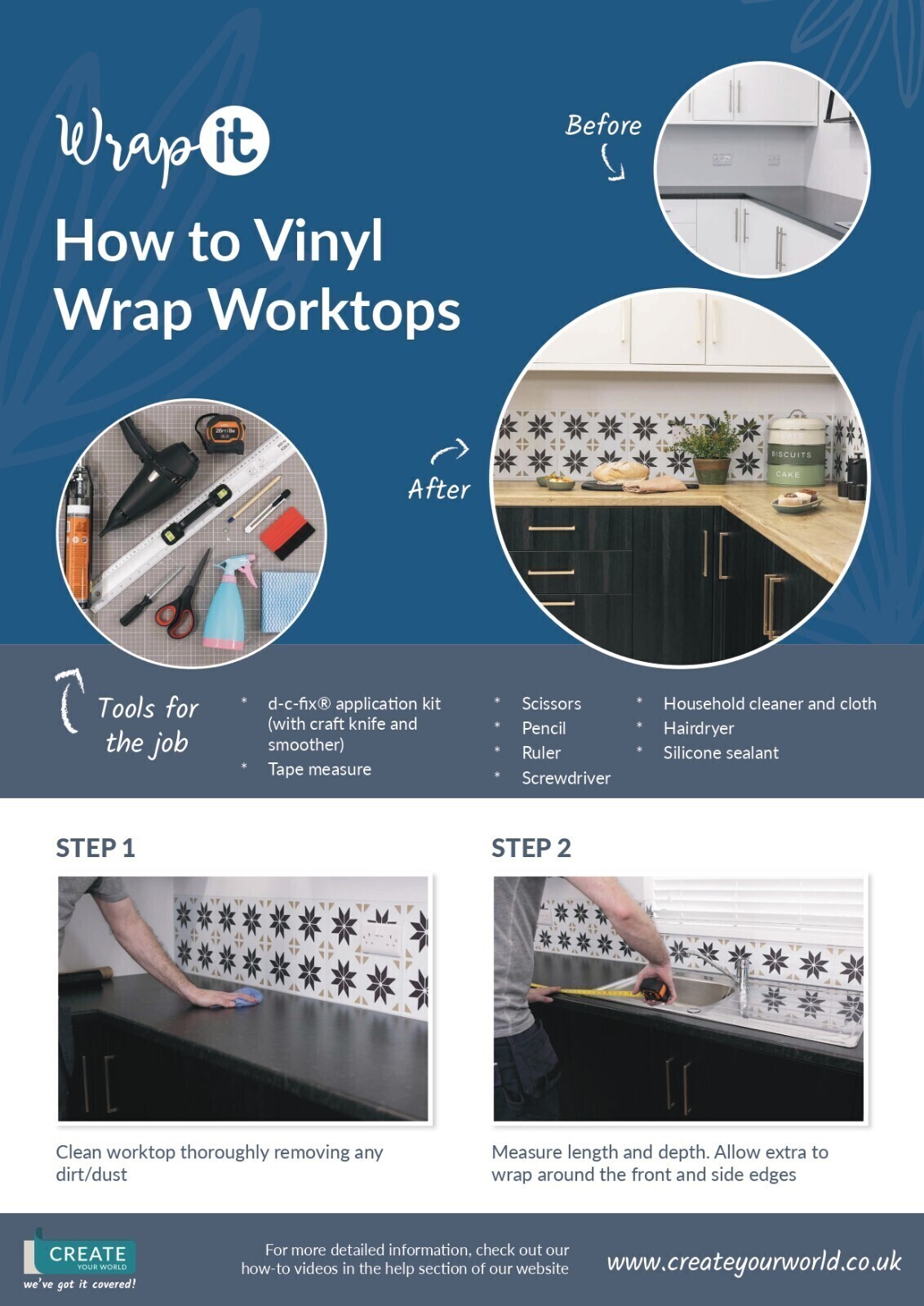 Wrap it

How to Vinyl Wrap Worktops

Before

After

BISCUITS
CAKE

Tools for the job

* d-c-fix® application kit (with craft knife and smoother)
* Tape measure

* Scissors
* Pencil
* Ruler
* Screwdriver

* Household cleaner and cloth
* Hairdryer
* Silicone sealant

STEP 1

Clean worktop thoroughly removing any dirt/dust

STEP 2

Measure length and depth. Allow extra to wrap around the front and side edges

CREATE YOUR WORLD
we've got it covered!

For more detailed information, check out our how-to videos in the help section of our website

www.createyourworld.co.uk