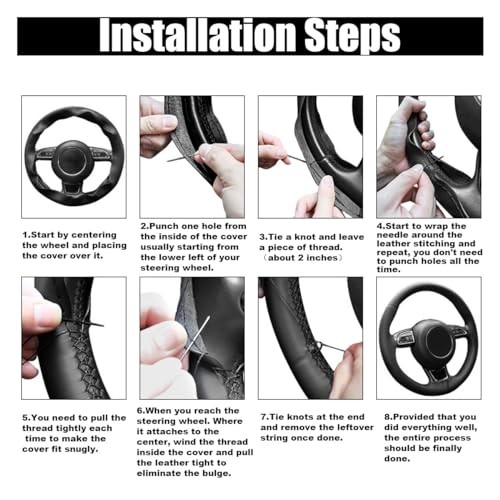 Installation Steps

1.Start by centering the wheel and placing the cover over it.

2.Punch one hole from the inside of the cover usually starting from the lower left of your steering wheel.

3.Tie a knot and leave a piece of thread. （about 2 inches）

4.Start to wrap the needle around the leather stitching and repeat, you don't need to punch holes all the time.

5.You need to pull the thread tightly each time to make the cover fit snugly.

6.When you reach the steering wheel. Where it attaches to the center, wind the thread inside the cover and pull the leather tight to eliminate the bulge.

7.Tie knots at the end and remove the leftover string once done.

8.Provided that you did everything well, the entire process should be finally done.