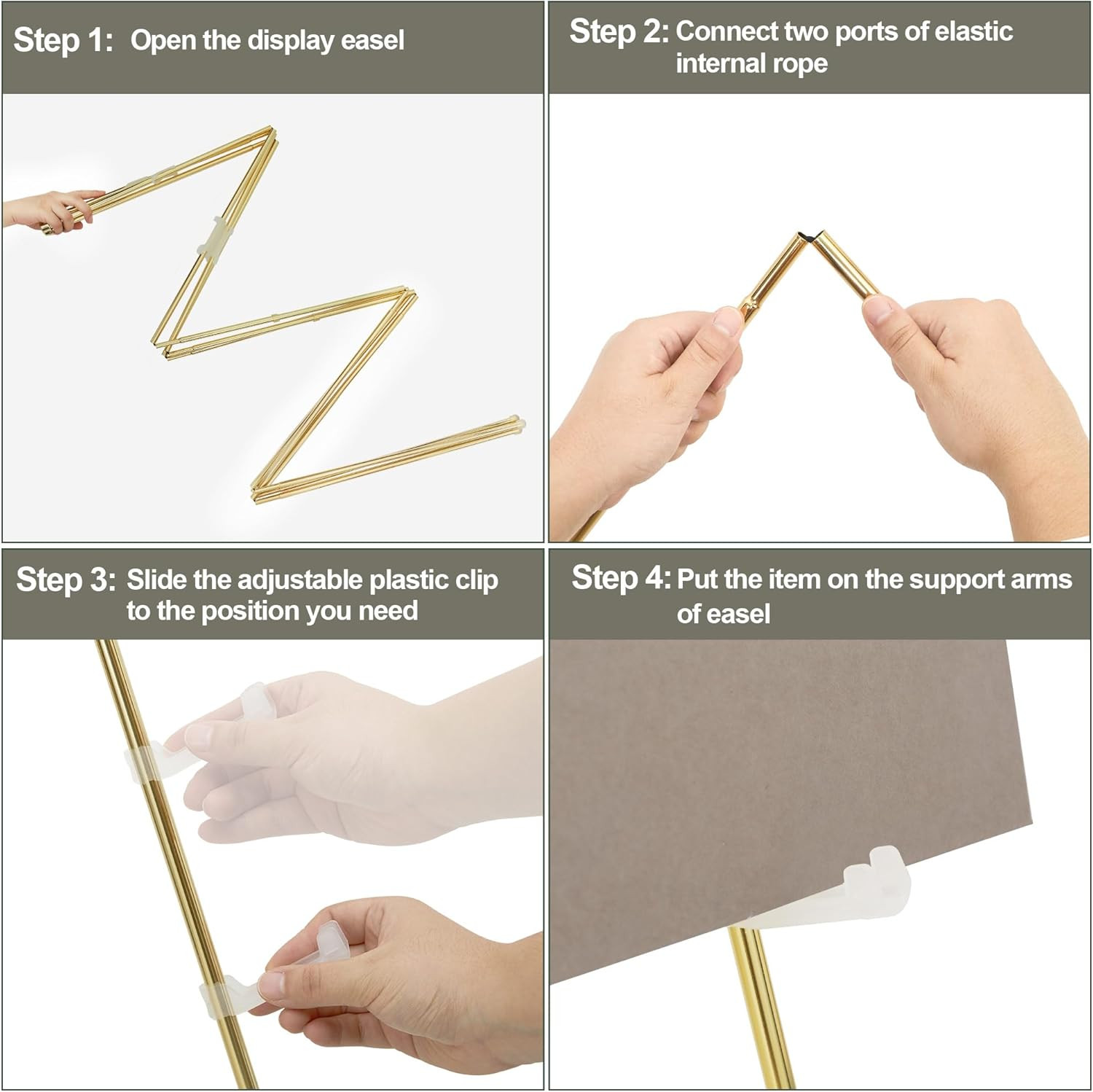 Step 1: Open the display easel

Step 2: Connect two ports of elastic internal rope

Step 3: Slide the adjustable plastic clip to the position you need

Step 4: Put the item on the support arms of easel