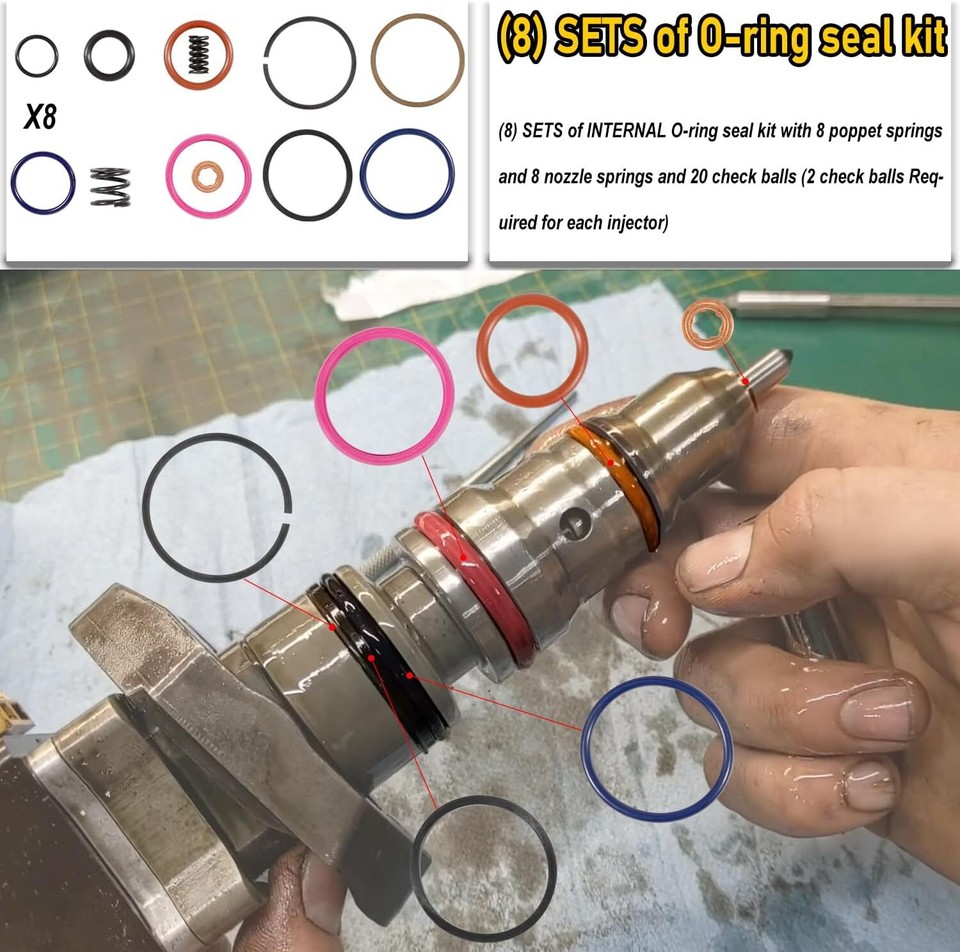 X8

(8) SETS of O-ring seal kit

(8) SETS of INTERNAL O-ring seal kit with 8 poppet springs and 8 nozzle springs and 20 check balls (2 check balls Required for each injector)