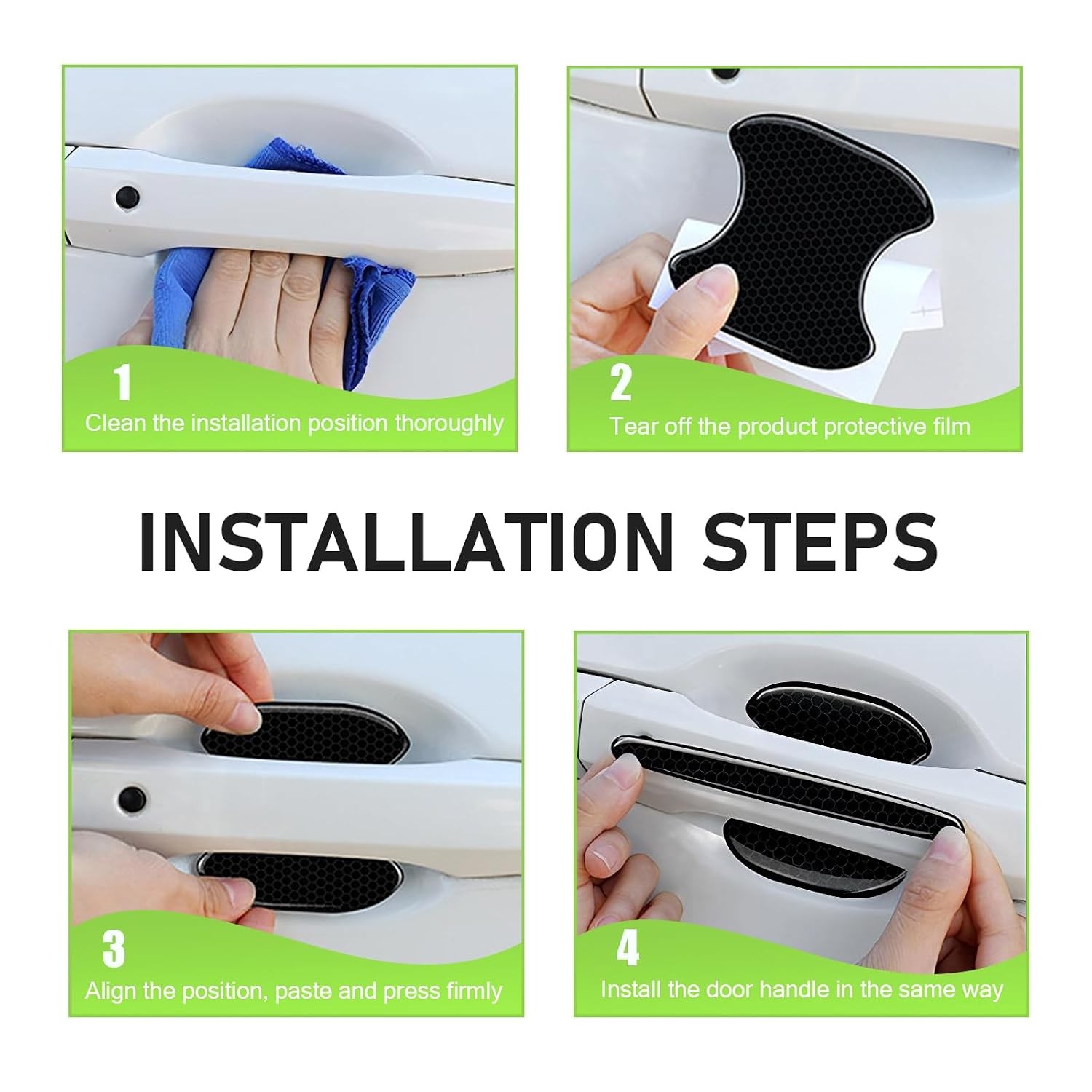 1
Clean the installation position thoroughly

2
Tear off the product protective film

INSTALLATION STEPS

3
Align the position, paste and press firmly

4
Install the door handle in the same way