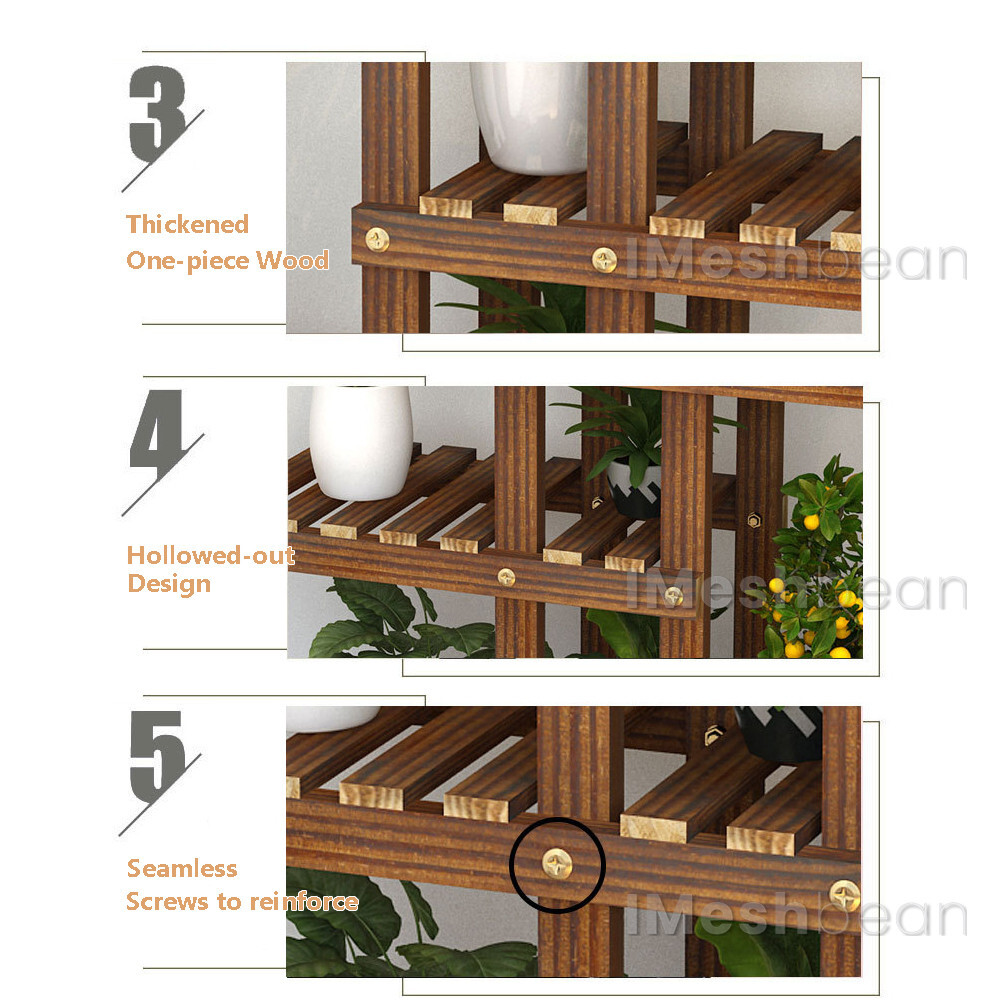 3

Thickened
One-piece Wood

iMeshbean

4

Hollowed-out
Design

iMeshbean

5

Seamless
Screws to reinforce

iMeshbean