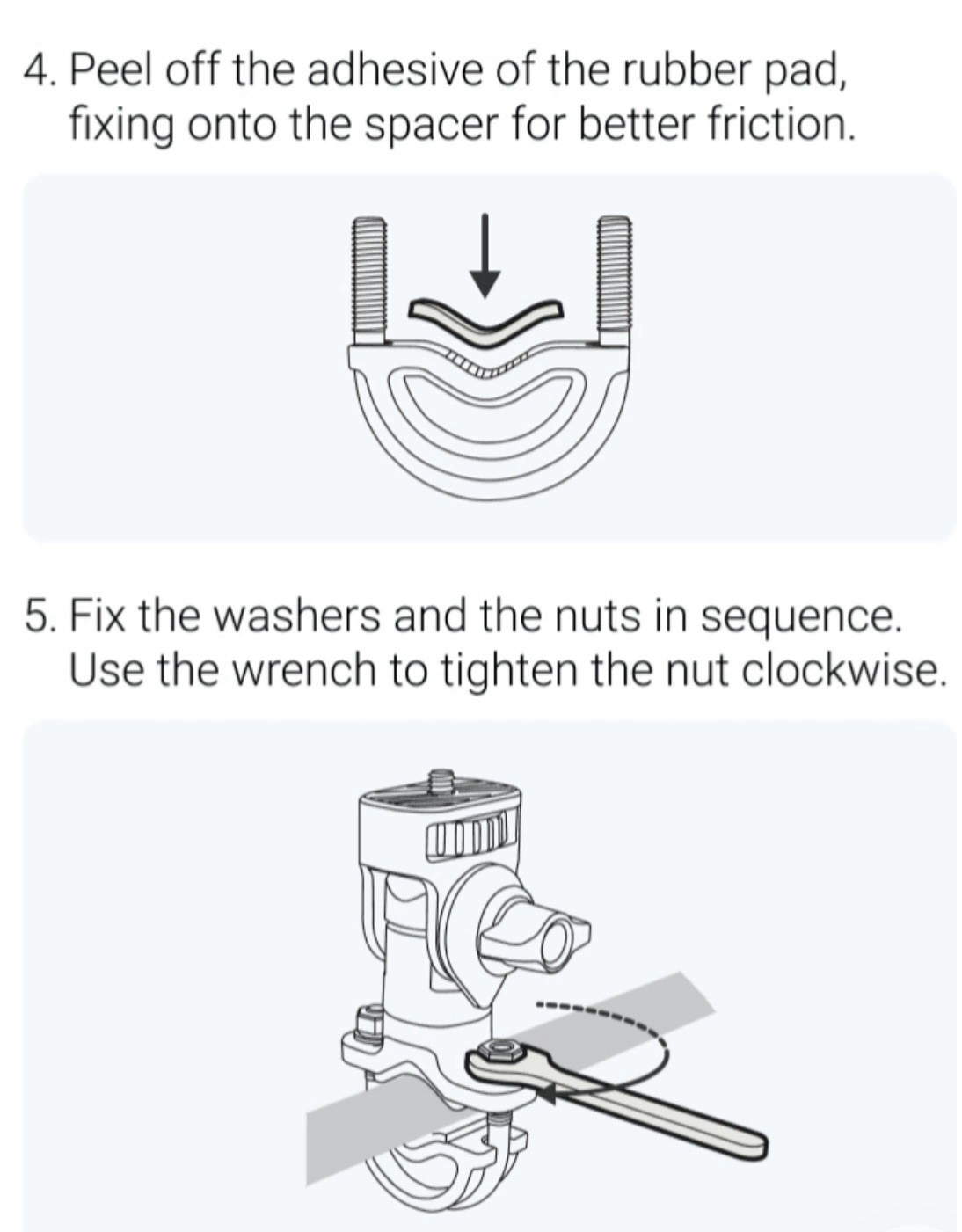 4. Peel off the adhesive of the rubber pad, fixing onto the spacer for better friction.

5. Fix the washers and the nuts in sequence. Use the wrench to tighten the nut clockwise.