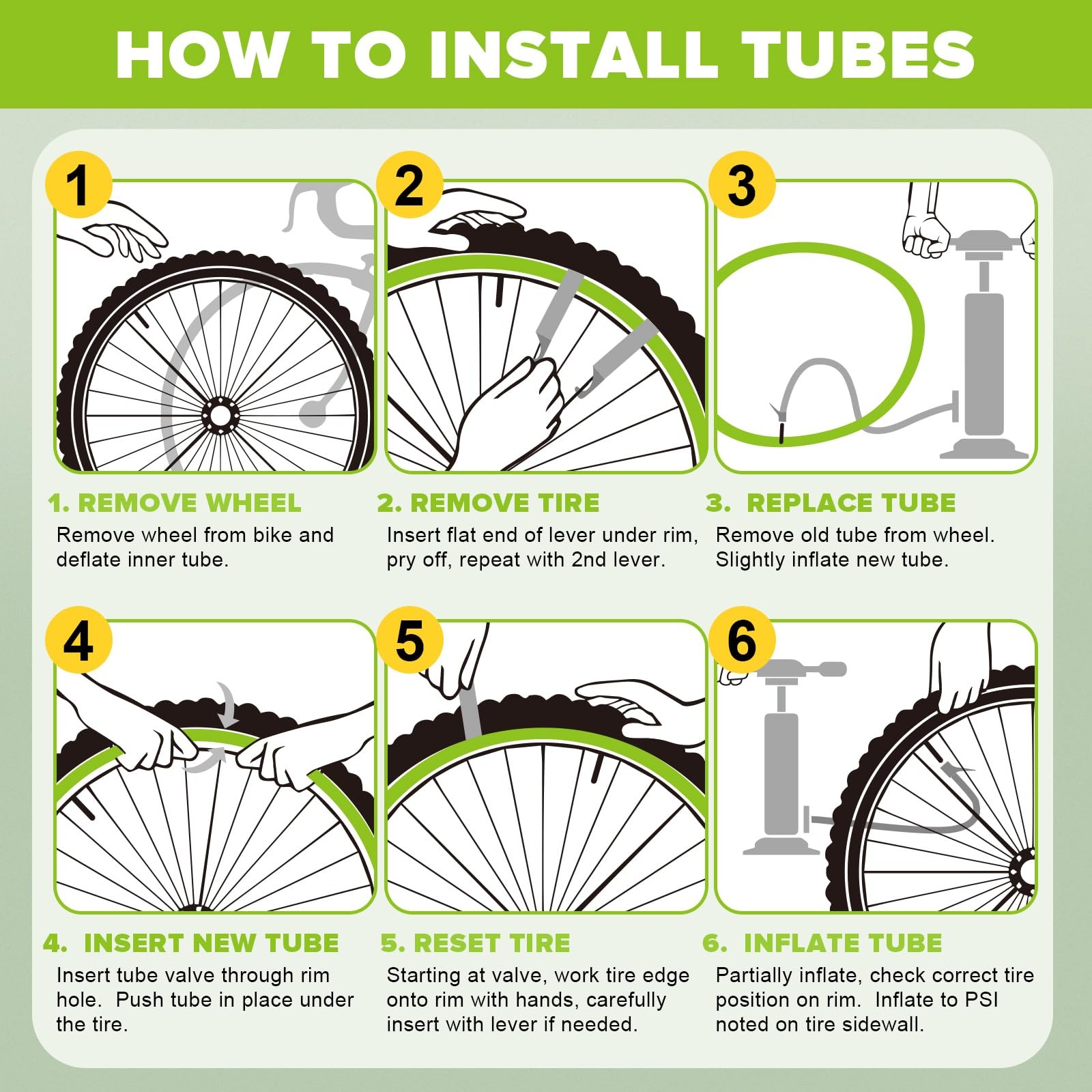 HOW TO INSTALL TUBES

1

2

3

1. REMOVE WHEEL
Remove wheel from bike and deflate inner tube.

2. REMOVE TIRE
Insert flat end of lever under rim, pry off, repeat with 2nd lever.

3. REPLACE TUBE
Remove old tube from wheel. Slightly inflate new tube.

4

5

6

4. INSERT NEW TUBE
Insert tube valve through rim hole. Push tube in place under the tire.

5. RESET TIRE
Starting at valve, work tire edge onto rim with hands, carefully insert with lever if needed.

6. INFLATE TUBE
Partially inflate, check correct tire position on rim. Inflate to PSI noted on tire sidewall.