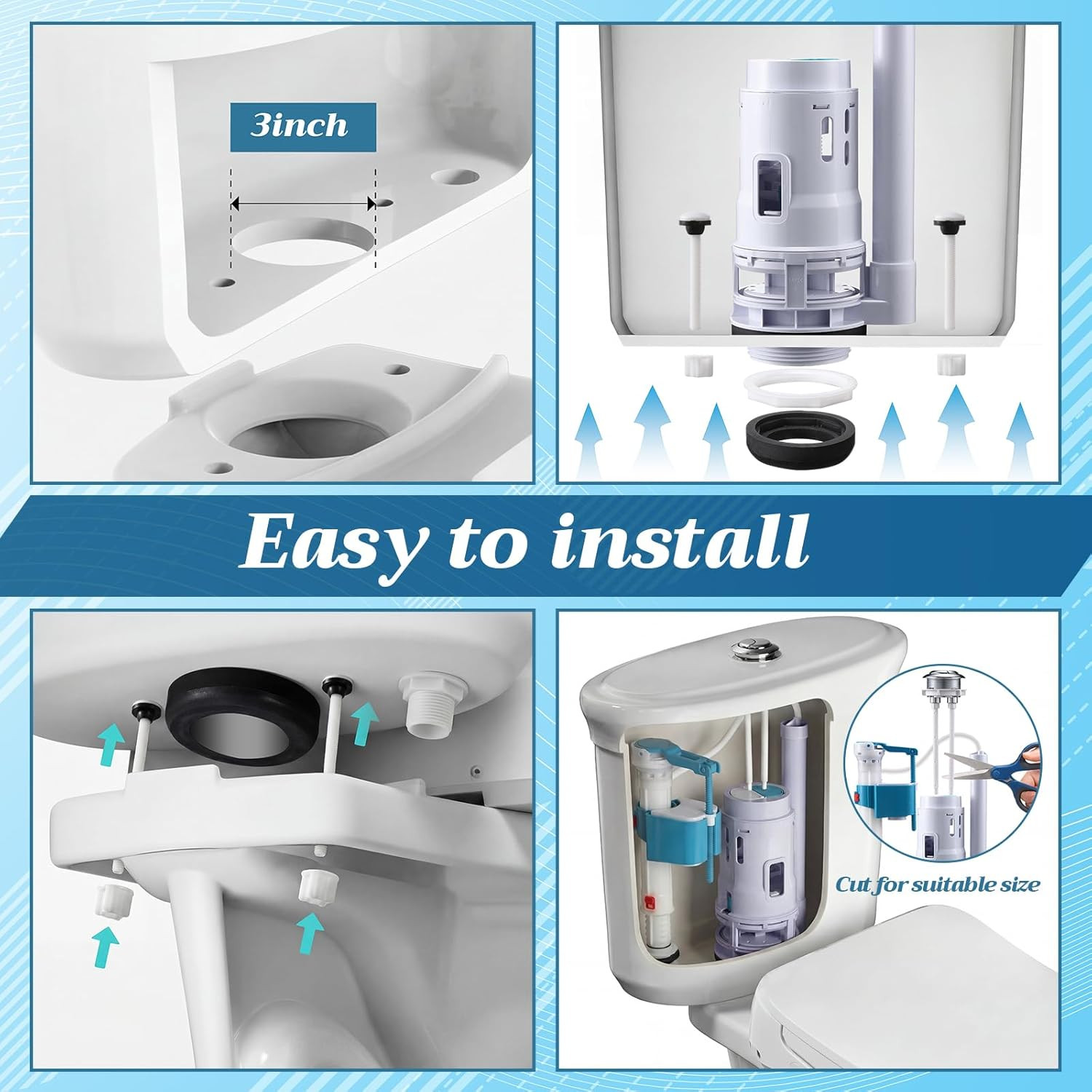 3inch

Easy to install

Cut for suitable size