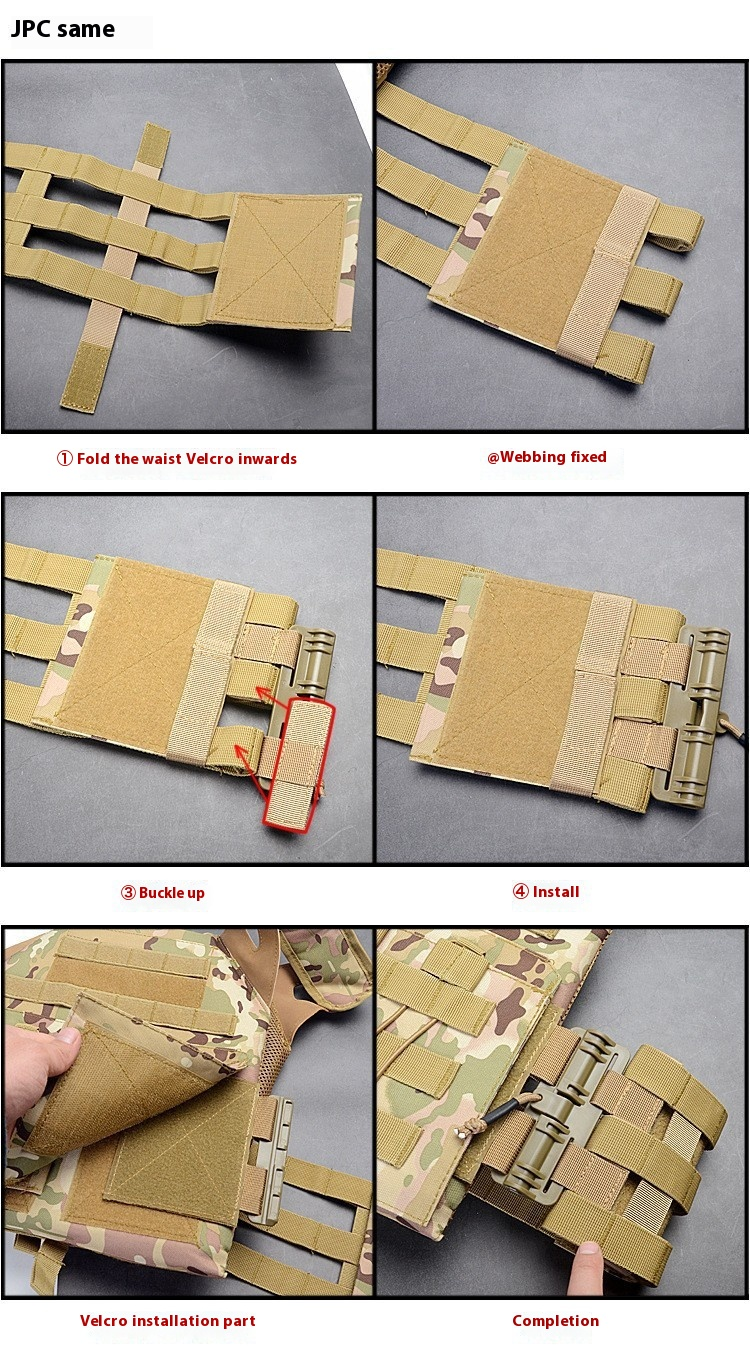 JPC same

① Fold the waist Velcro inwards

@Webbing fixed

③ Buckle up

④ Install

Velcro installation part

Completion