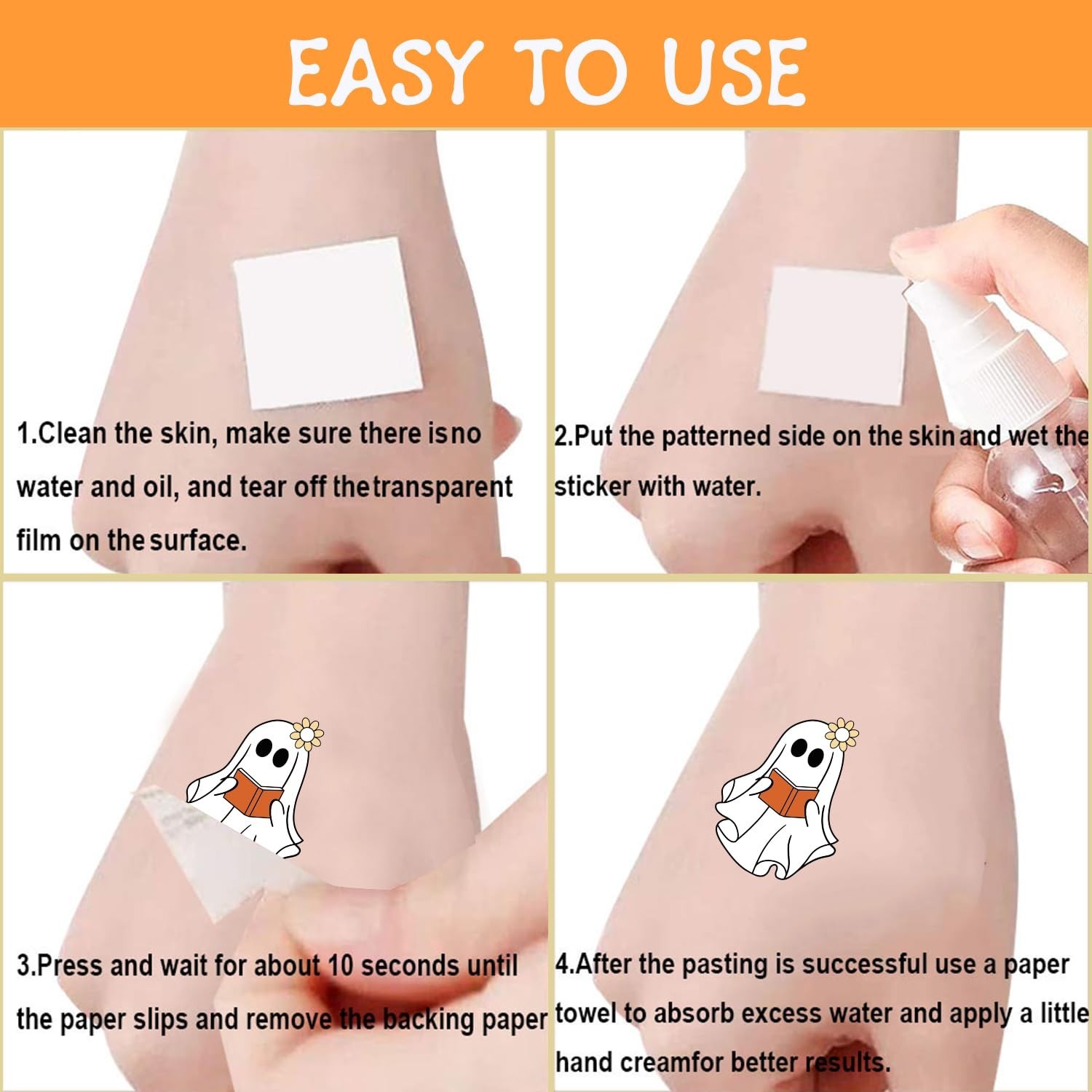 EASY TO USE

1.Clean the skin, make sure there isno water and oil, and tear off thetransparent film on the surface.

2.Put the patterned side on the skinand wet the sticker with water.

3.Press and wait for about 10 seconds until the paper slips and remove the backing paper

4.After the pasting is successful use a paper towel to absorb excess water and apply a little hand creamfor better results.