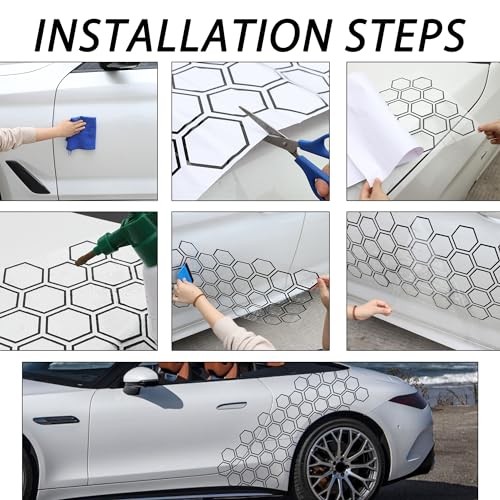 INSTALLATION STEPS