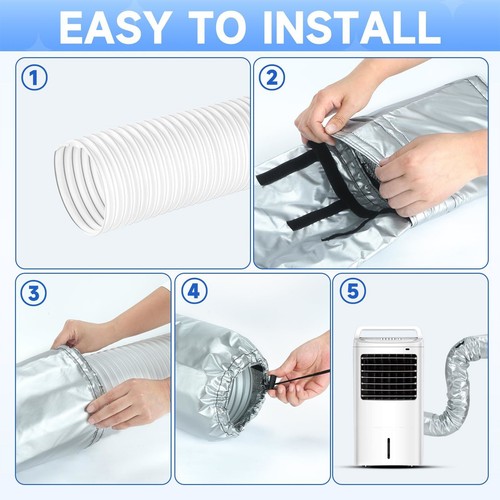 EASY TO INSTALL

1

2

3

4

5