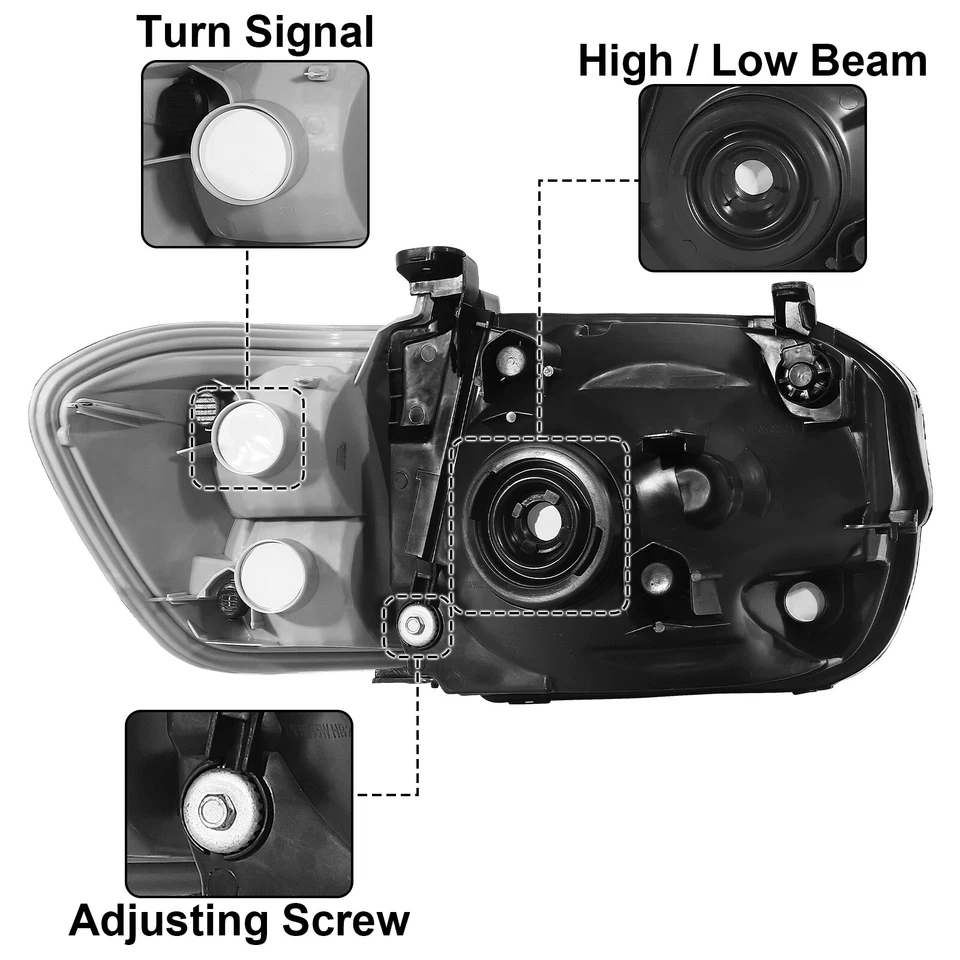 Turn Signal

High / Low Beam

Adjusting Screw