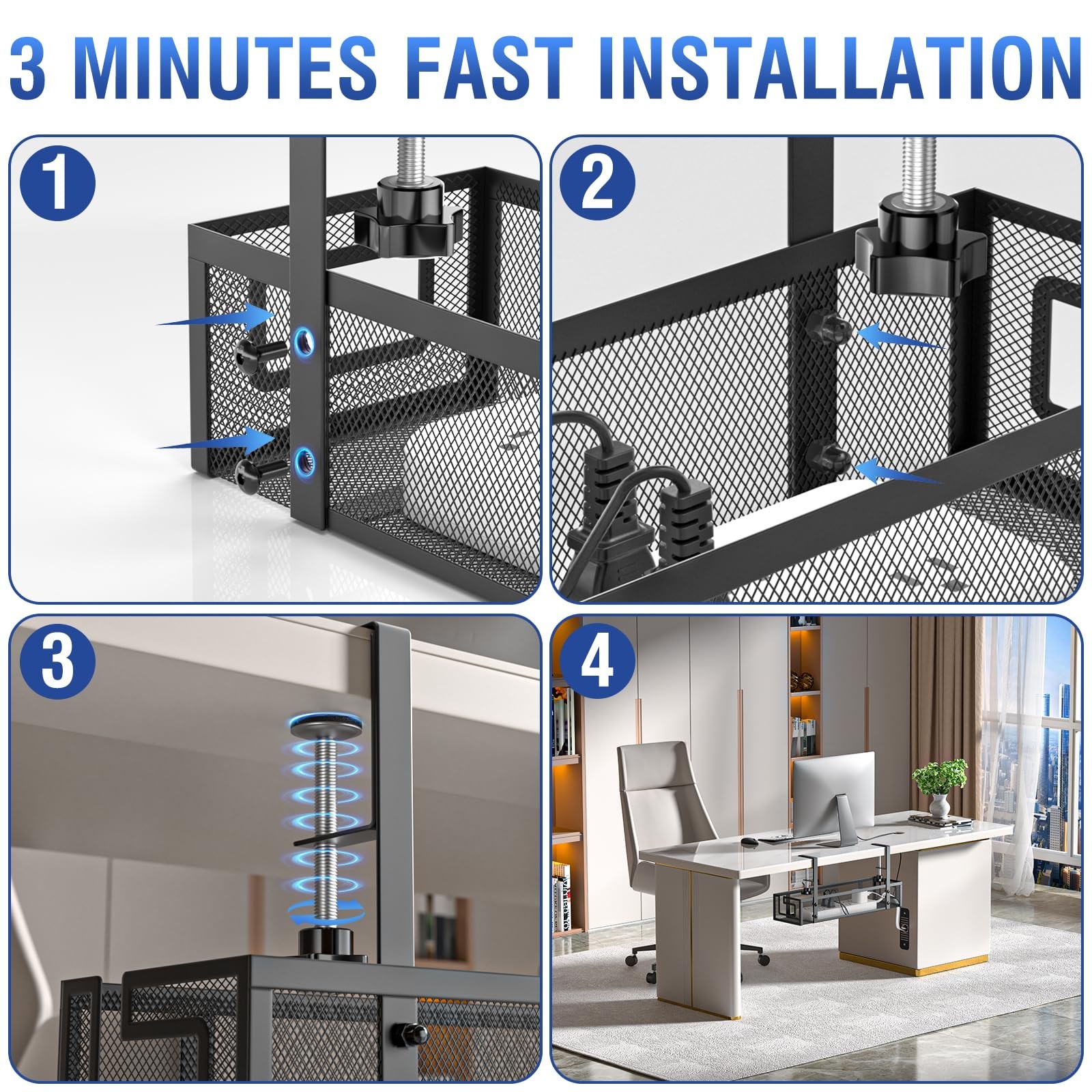 3 MINUTES FAST INSTALLATION

1

2

3

4